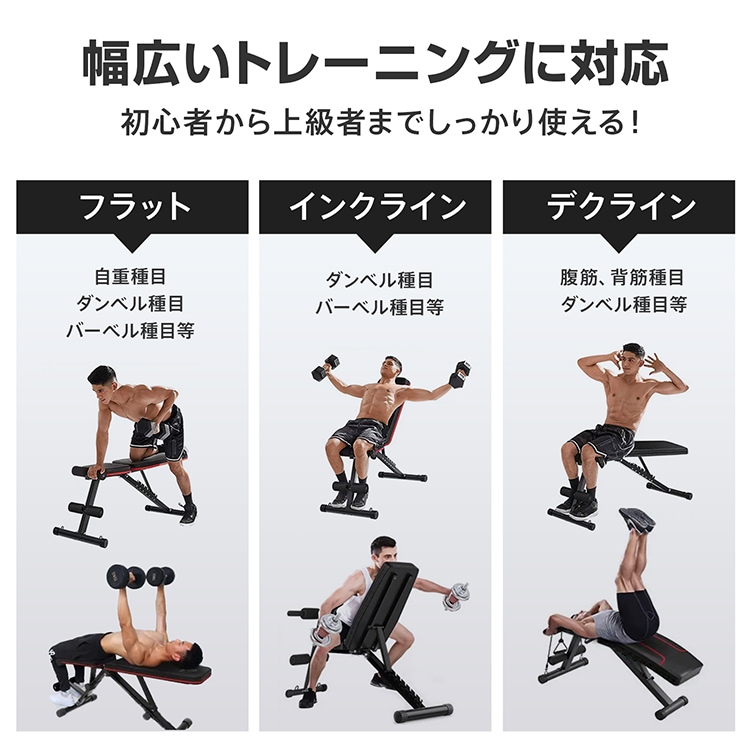 幅広いトレーニングに対応

初心者から上級者までしっかり使える！

フラット

自重種目
ダンベル種目
バーベル種目等

インクライン

ダンベル種目
バーベル種目等

デクライン

腹筋、背筋種目
ダンベル種目等