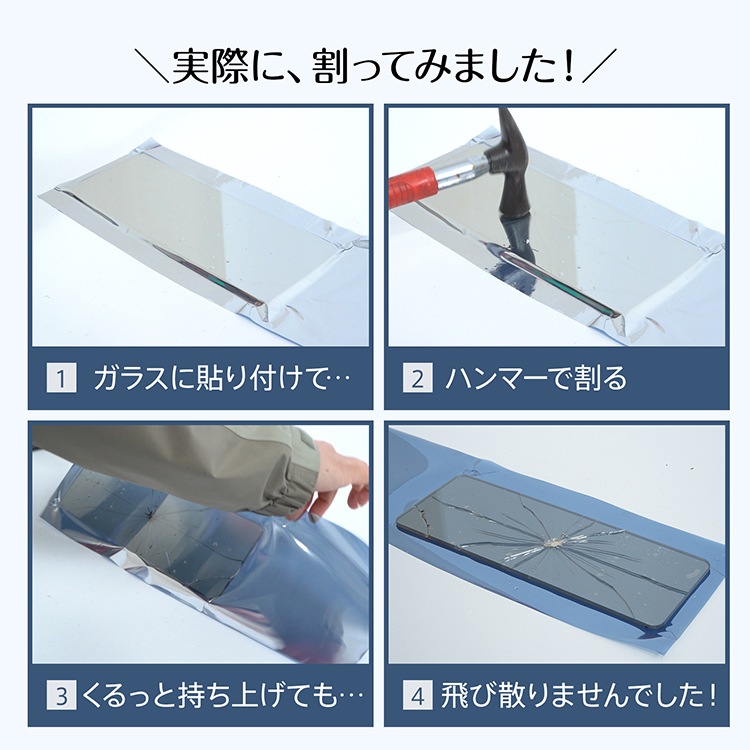 ＼実際に、割ってみました！／

1 ガラスに貼り付けて…

2 ハンマーで割る

3 くるっと持ち上げても…

4 飛び散りませんでした！