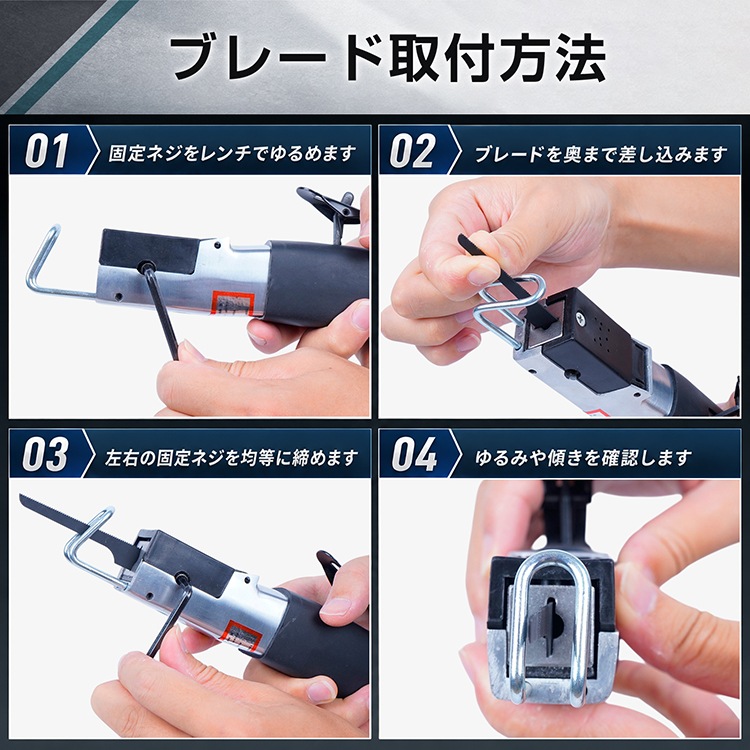 ブレード取付方法

01 固定ネジをレンチでゆるめます

02 ブレードを奥まで差し込みます

03 左右の固定ネジを均等に締めます

04 ゆるみや傾きを確認します