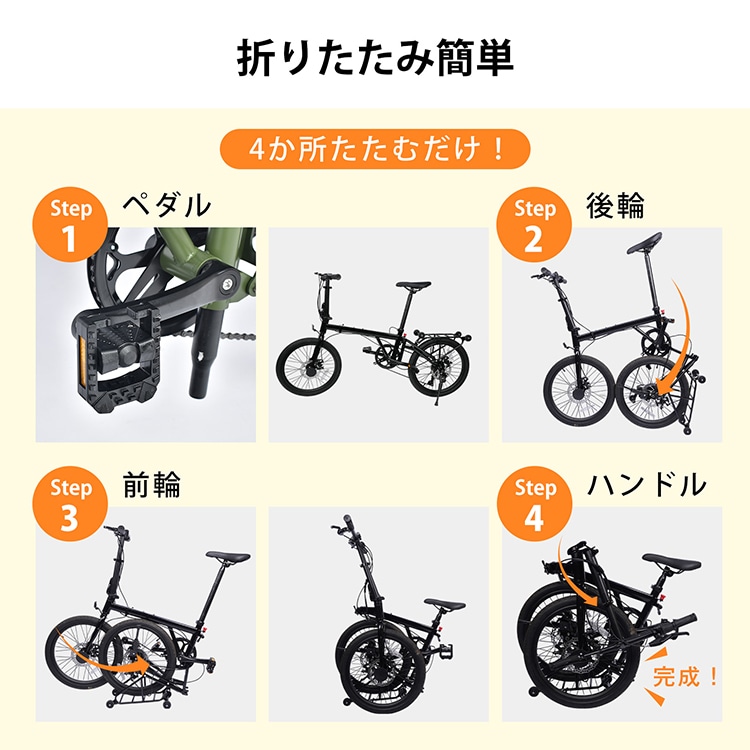 折りたたみ簡単

4か所たたむだけ！

Step 1 ペダル

Step 2 後輪

Step 3 前輪

Step 4 ハンドル

完成！