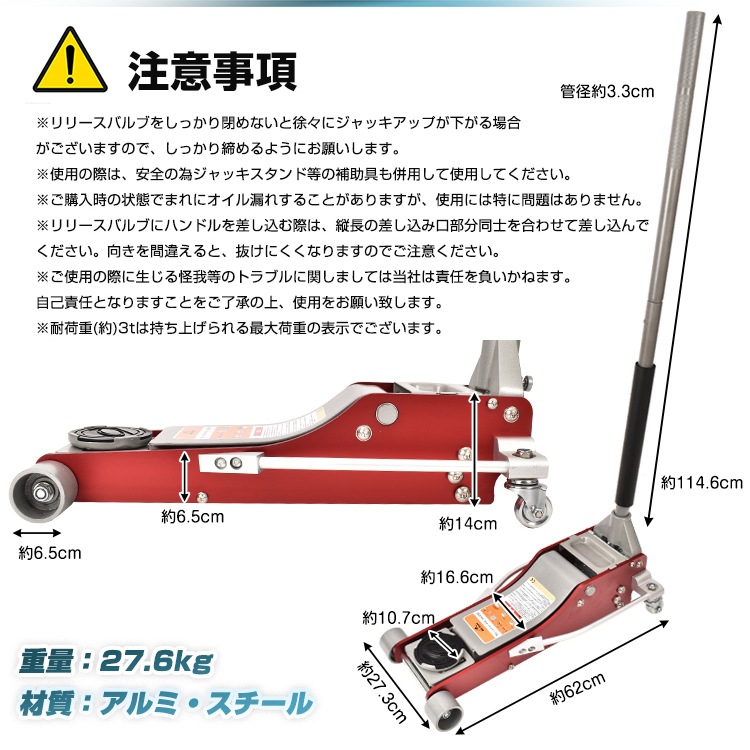 注意事項

※リリースバルブをしっかり閉めないと徐々にジャッキアップが下がる場合がございますので、しっかり締めるようにお願いします。
※使用の際は、安全の為ジャッキスタンド等の補助具も併用して使用してください。
※ご購入時の状態でまれにオイル漏れすることがありますが、使用には特に問題はありません。
※リリースバルブにハンドルを差し込む際は、縦長の差し込み口部分同士を合わせて差し込んでください。向きを間違えると、抜けにくくなりますのでご注意ください。
※ご使用の際に生じる怪我等のトラブルに関しましては当社は責任を負いかねます。自己責任となりますことをご了承の上、使用をお願い致します。
※耐荷重(約)3tは持ち上げられる最大荷重の表示でございます。

管径約3.3cm

約114.6cm

約6.5cm

約14cm

約6.5cm

約16.6cm

約10.7cm

約27.3cm

約62cm

重量：27.6kg
材質：アルミ・スチール