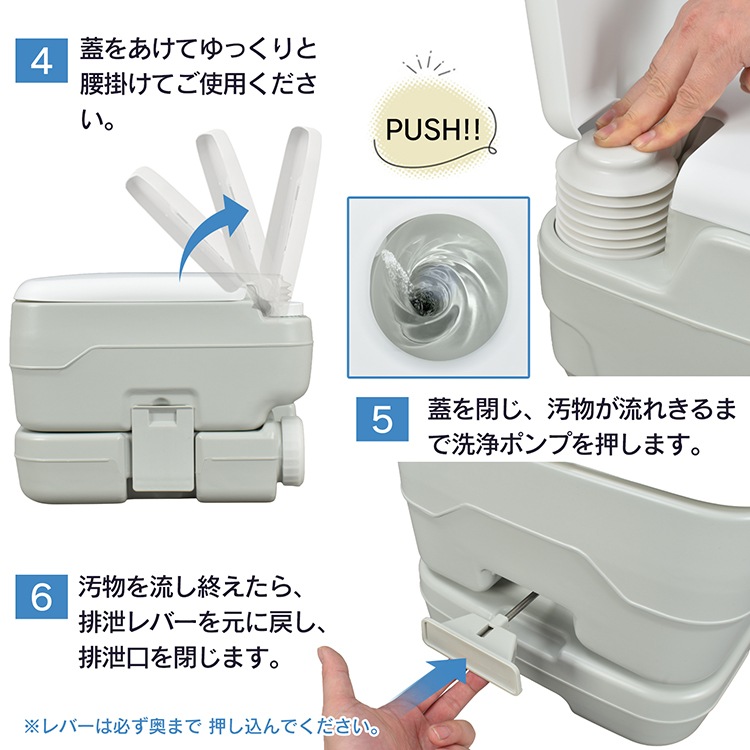 4 蓋をあけてゆっくりと腰掛けてご使用ください。

PUSH!!

5 蓋を閉じ、汚物が流れきるまで洗浄ポンプを押します。

6 汚物を流し終えたら、排泄レバーを元に戻し、排泄口を閉じます。

※レバーは必ず奥まで 押し込んでください。