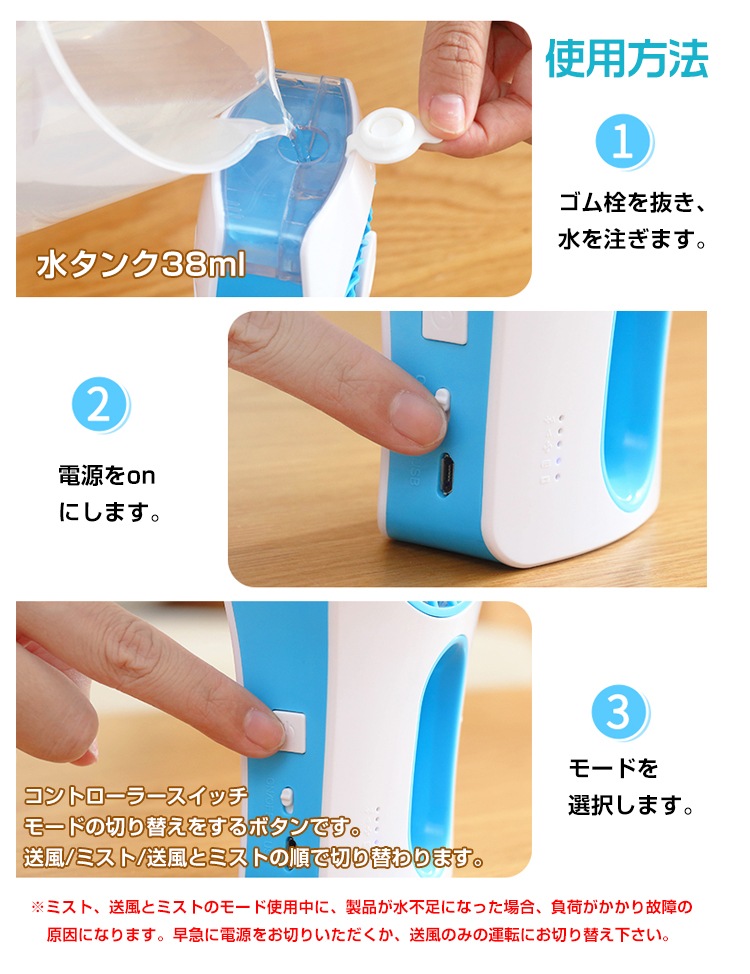 使用方法

1

ゴム栓を抜き、水を注ぎます。

水タンク38ml

2

電源をonにします。

USB

3

モードを選択します。

コントローラースイッチ
モードの切り替えをするボタンです。
送風/ミスト/送風とミストの順で切り替わります。

※ミスト、送風とミストのモード使用中に、製品が水不足になった場合、負荷がかかり故障の原因になります。早急に電源をお切りいただくか、送風のみの運転にお切り替え下さい。