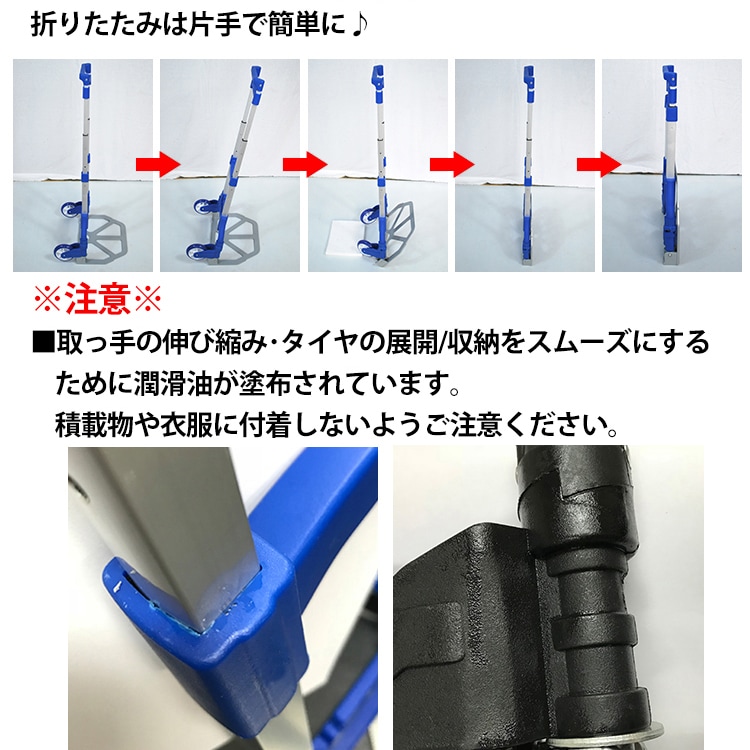 折りたたみは片手で簡単に♪

※注意※

■取っ手の伸び縮み･タイヤの展開/収納をスムーズにするために潤滑油が塗布されています。
積載物や衣服に付着しないようご注意ください。