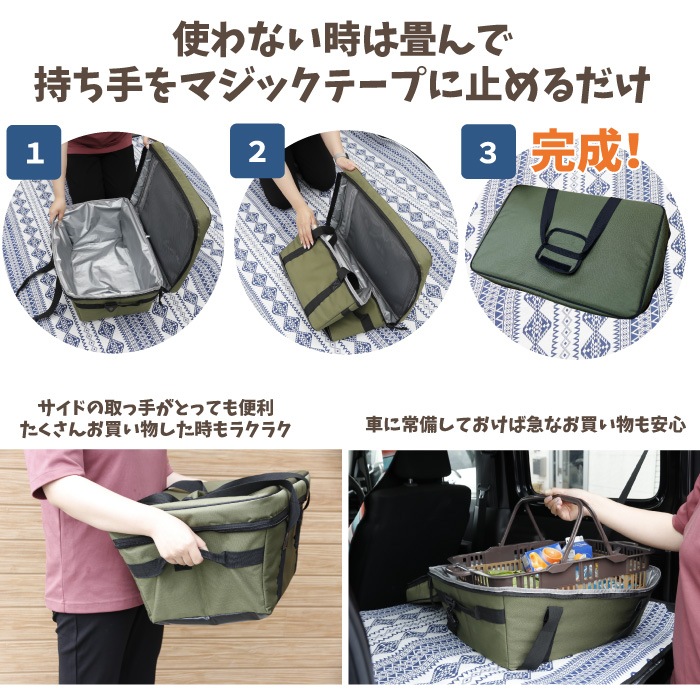 使わない時は畳んで
持ち手をマジックテープに止めるだけ

1

2

3 完成!

サイドの取っ手がとっても便利
たくさんお買い物した時もラクラク

車に常備しておけば急なお買い物も安心