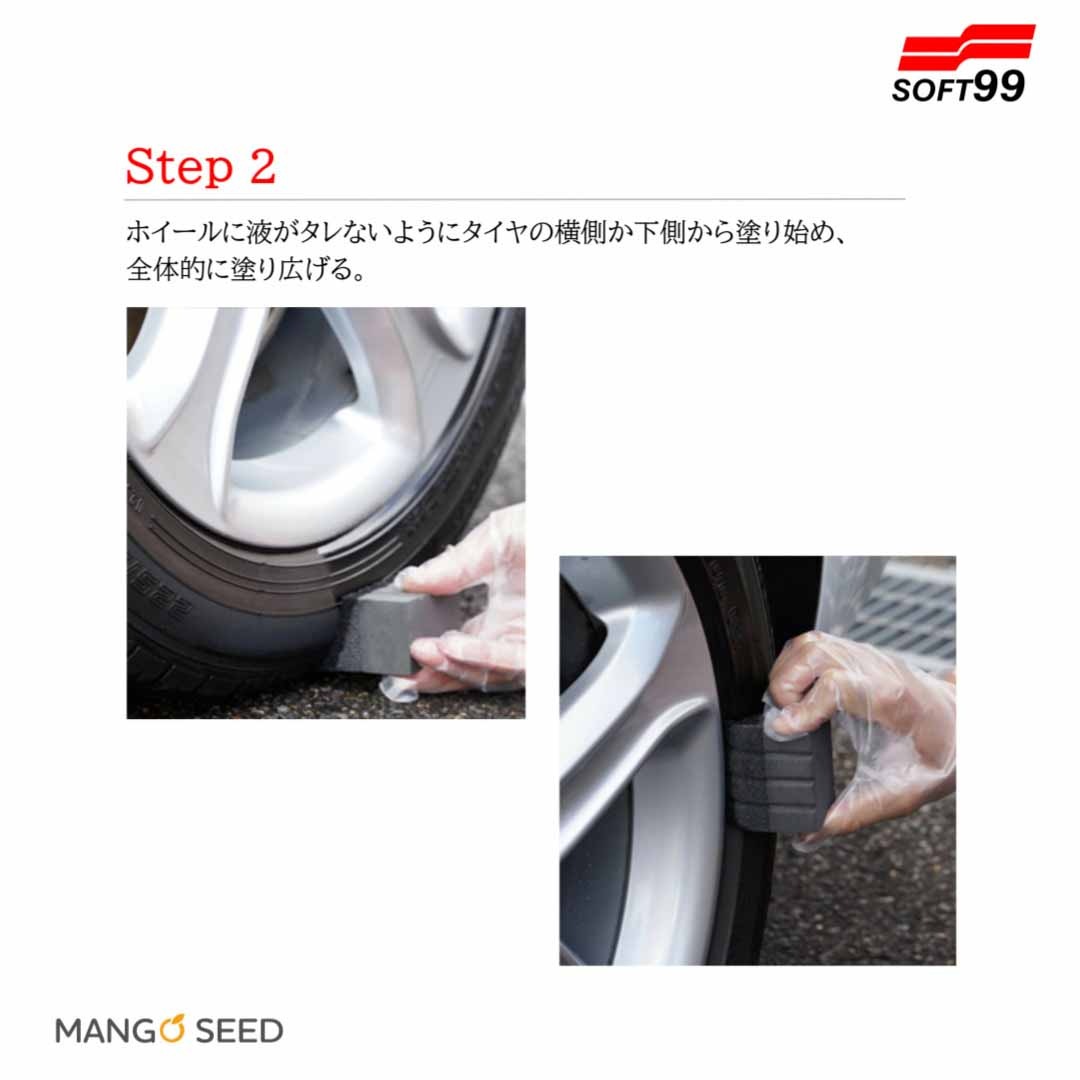 SOFT99

Step 2

ホイールに液がタレないようにタイヤの横側か下側から塗り始め、全体的に塗り広げる。

MANGO SEED