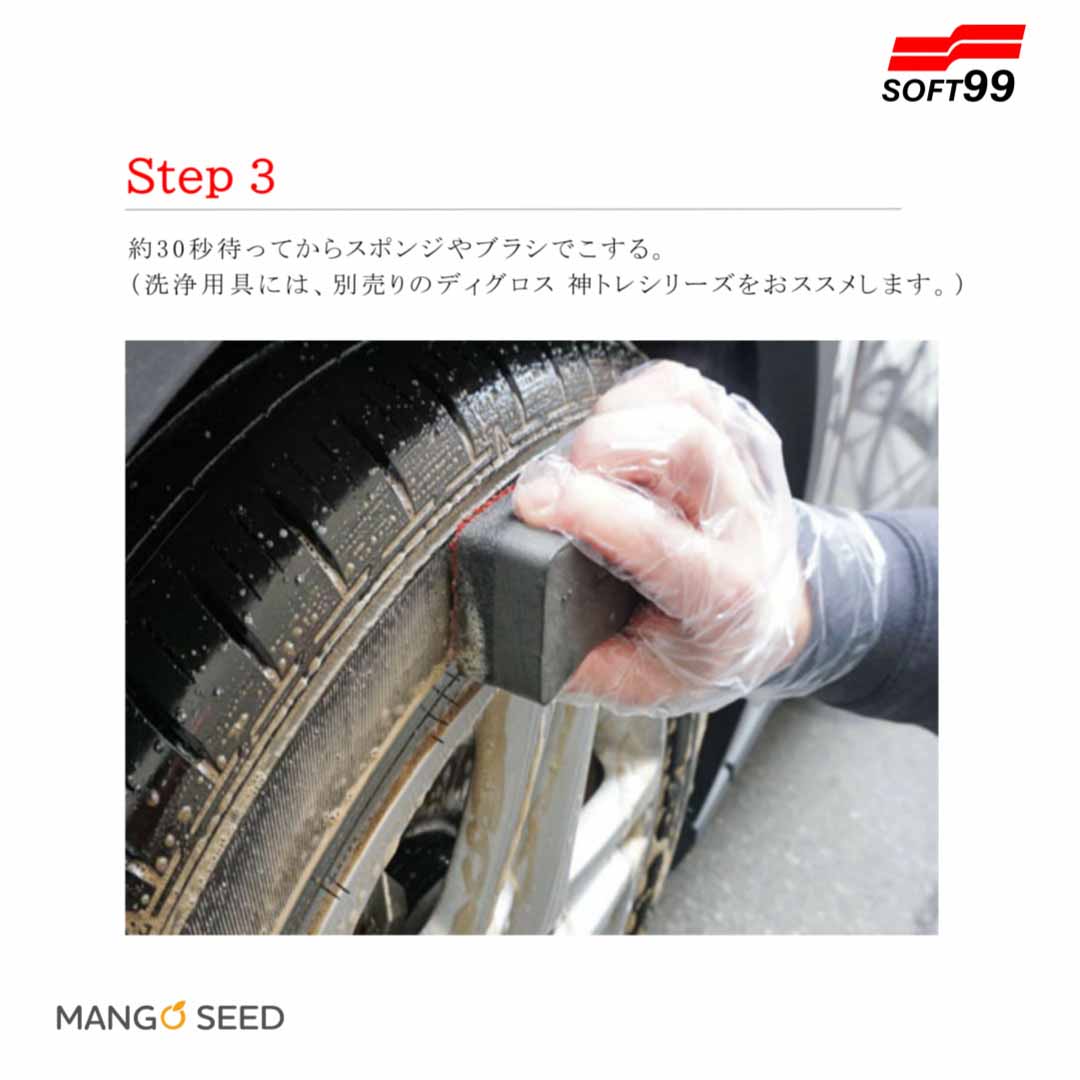 SOFT99

Step 3

約30秒待ってからスポンジやブラシでこする。
（洗浄用具には、別売りのディグロス 神トレシリーズをおススメします。）

MANGO SEED