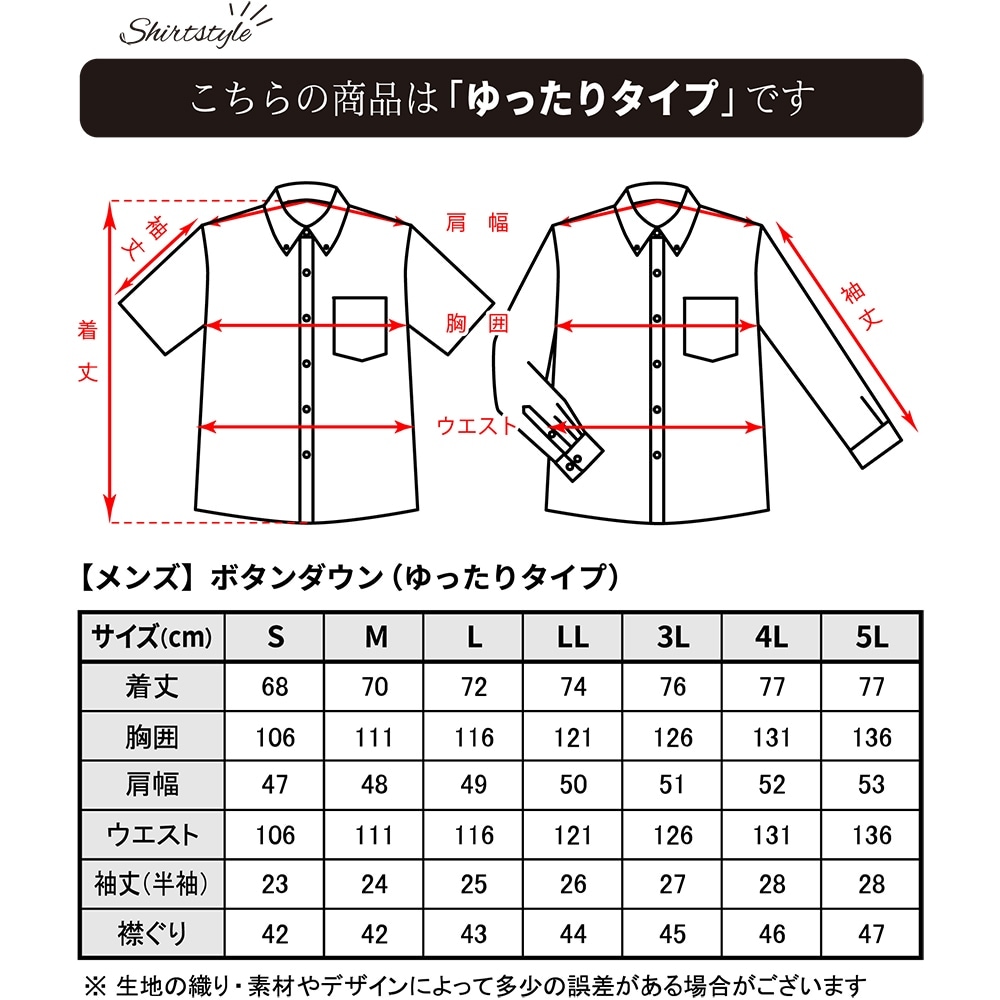 Shirtstyle

こちらの商品は「ゆったりタイプ」です

袖丈

着丈

肩幅

胸囲

ウエスト

袖丈

【メンズ】ボタンダウン（ゆったりタイプ）

| サイズ(cm) | S | M | L | LL | 3L | 4L | 5L |
|---|---|---|---|---|---|---|---|
| 着丈 | 68 | 70 | 72 | 74 | 76 | 77 | 77 |
| 胸囲 | 106 | 111 | 116 | 121 | 126 | 131 | 136 |
| 肩幅 | 47 | 48 | 49 | 50 | 51 | 52 | 53 |
| ウエスト | 106 | 111 | 116 | 121 | 126 | 131 | 136 |
| 袖丈(半袖) | 23 | 24 | 25 | 26 | 27 | 28 | 28 |
| 襟ぐり | 42 | 42 | 43 | 44 | 45 | 46 | 47 |

※ 生地の織り・素材やデザインによって多少の誤差がある場合がございます