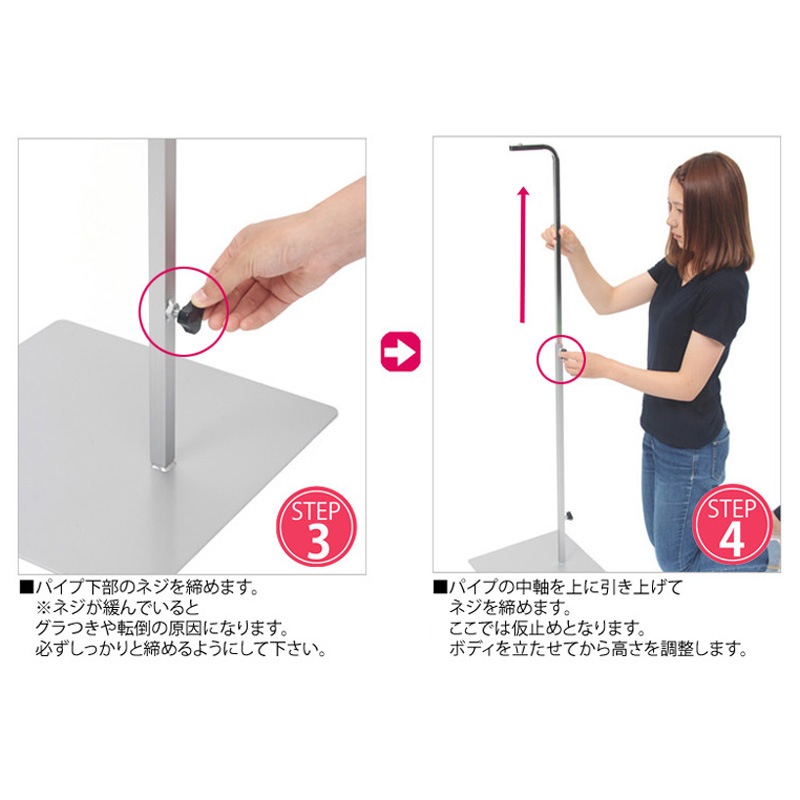 STEP
3

■パイプ下部のネジを締めます。
※ネジが緩んでいると
グラつきや転倒の原因になります。
必ずしっかりと締めるようにして下さい。

STEP
4

■パイプの中軸を上に引き上げて
ネジを締めます。
ここでは仮止めとなります。
ボディを立たせてから高さを調整します。