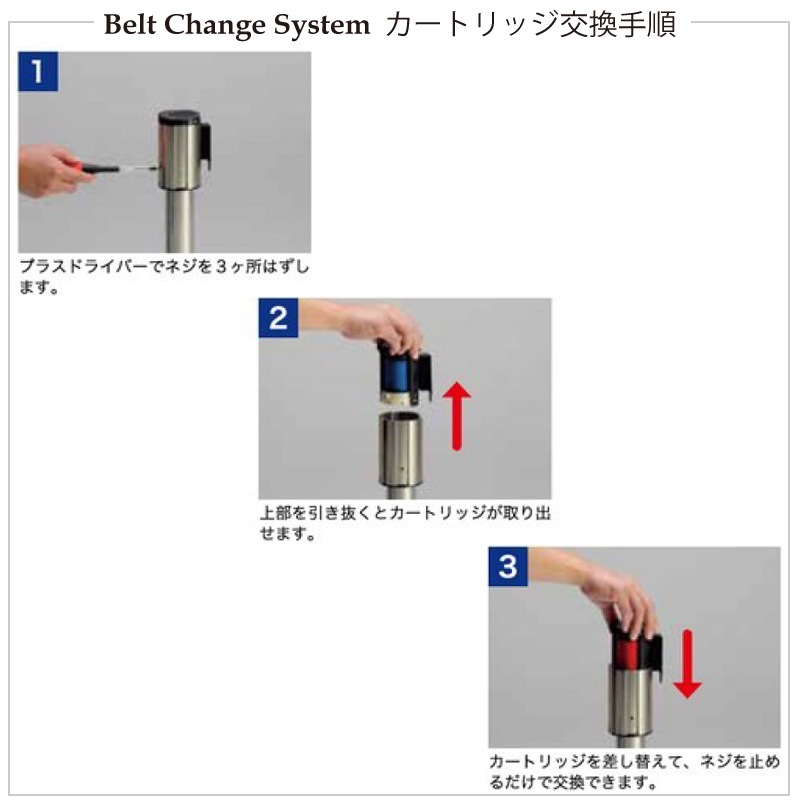 Belt Change System カートリッジ交換手順

1

プラスドライバーでネジを３ヶ所はずします。

2

上部を引き抜くとカートリッジが取り出せます。

3

カートリッジを差し替えて、ネジを止めるだけで交換できます。