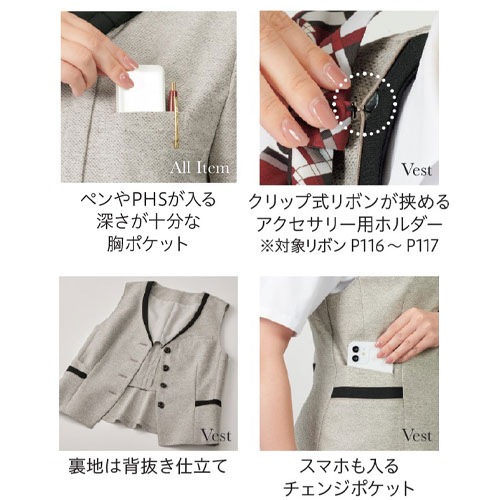 All Item

ペンやPHSが入る
深さが十分な
胸ポケット

Vest

クリップ式リボンが挟める
アクセサリー用ホルダー
※対象リボン P116～P117

Vest

裏地は背抜き仕立て

Vest

スマホも入る
チェンジポケット