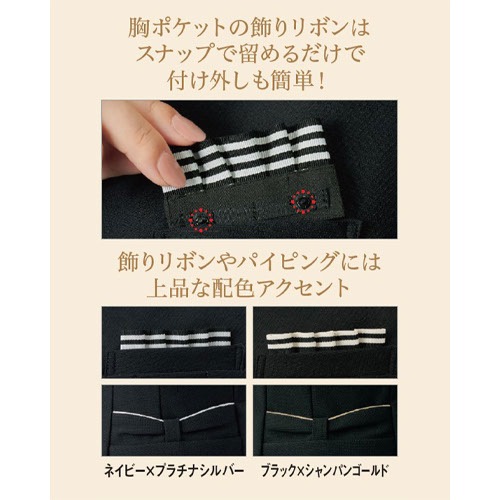 胸ポケットの飾りリボンは
スナップで留めるだけで
付け外しも簡単！

飾りリボンやパイピングには
上品な配色アクセント

ネイビー×プラチナシルバー

ブラック×シャンパンゴールド