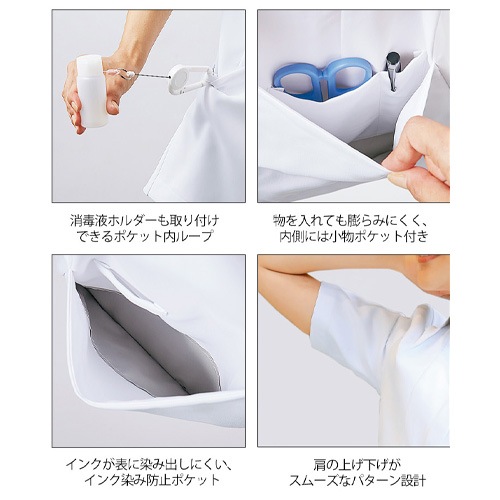 消毒液ホルダーも取り付けできるポケット内ループ

物を入れても膨らみにくく、内側には小物ポケット付き

インクが表に染み出しにくい、インク染み防止ポケット

肩の上げ下げがスムーズなパターン設計