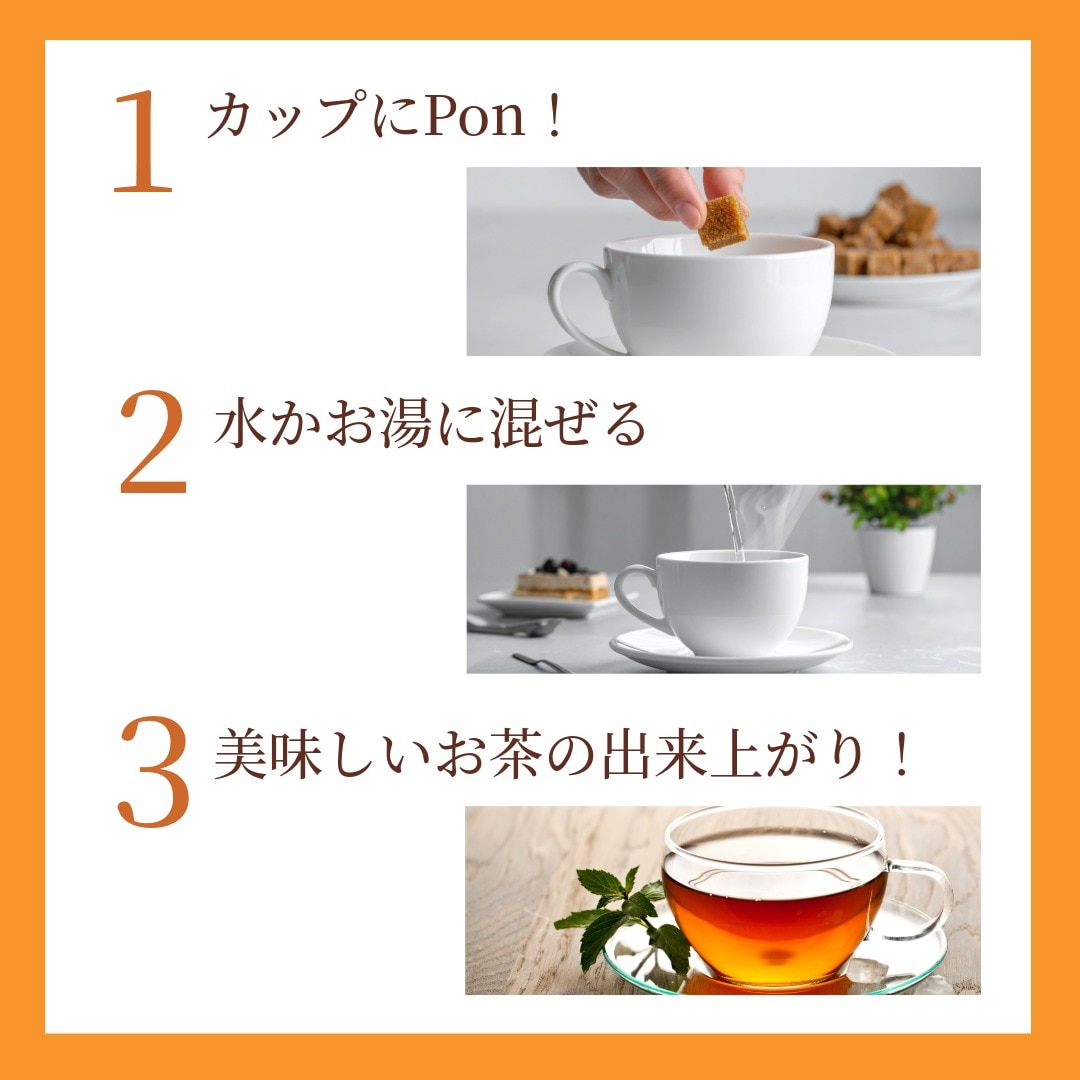 1 カップにPon！

2 水かお湯に混ぜる

3 美味しいお茶の出来上がり！