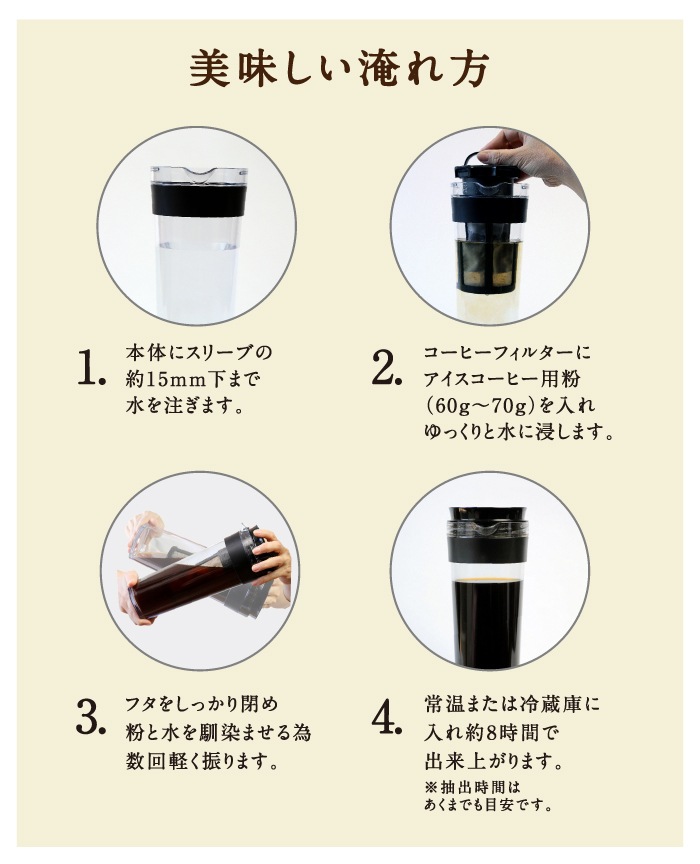 美味しい淹れ方

1. 本体にスリーブの約15mm下まで水を注ぎます。

2. コーヒーフィルターにアイスコーヒー用粉（60g～70g）を入れゆっくりと水に浸します。

3. フタをしっかり閉め粉と水を馴染ませる為数回軽く振ります。

4. 常温または冷蔵庫に入れ約8時間で出来上がります。
※抽出時間はあくまでも目安です。