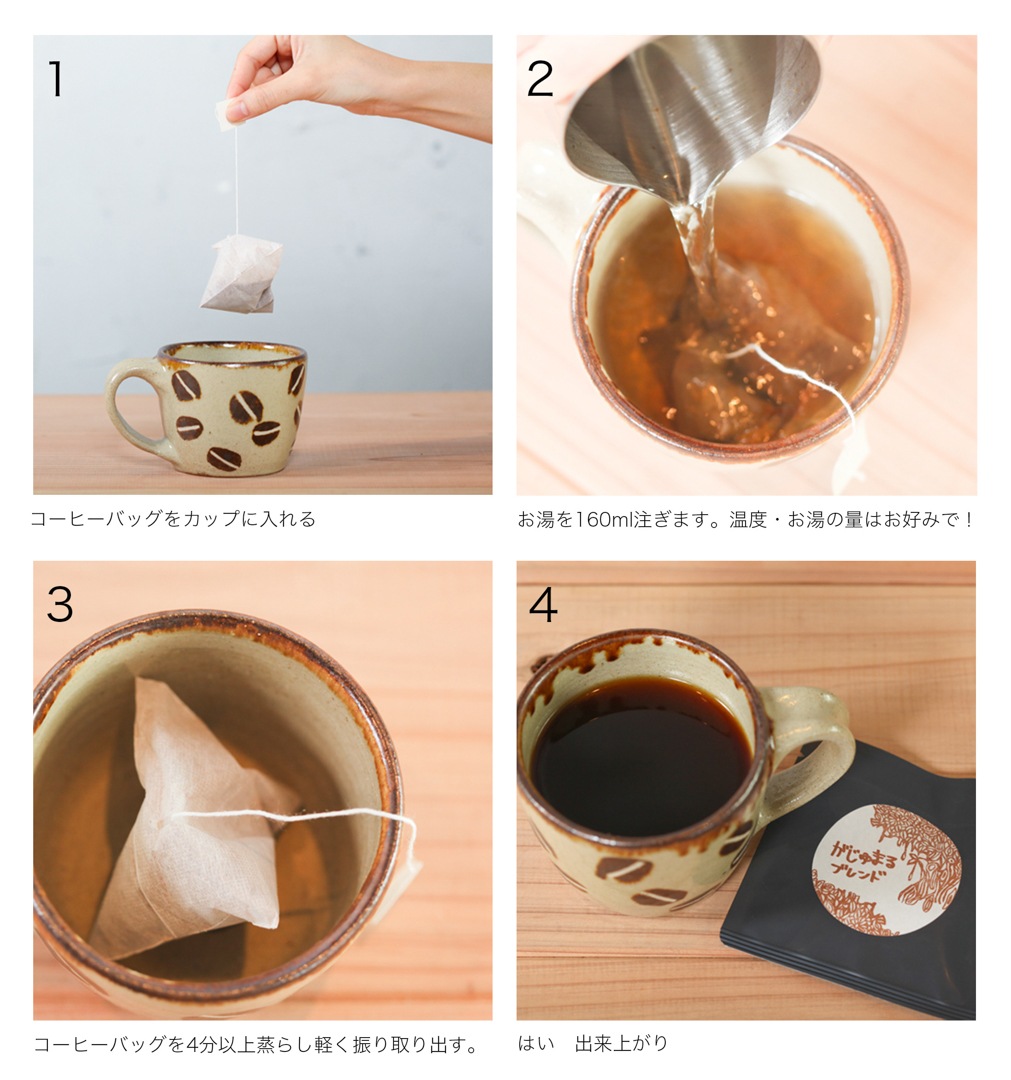 1

コーヒーバッグをカップに入れる

2

お湯を160ml注ぎます。温度・お湯の量はお好みで！

3

コーヒーバッグを4分以上蒸らし軽く振り取り出す。

4

がじゅまる ブレンド

はい　出来上がり