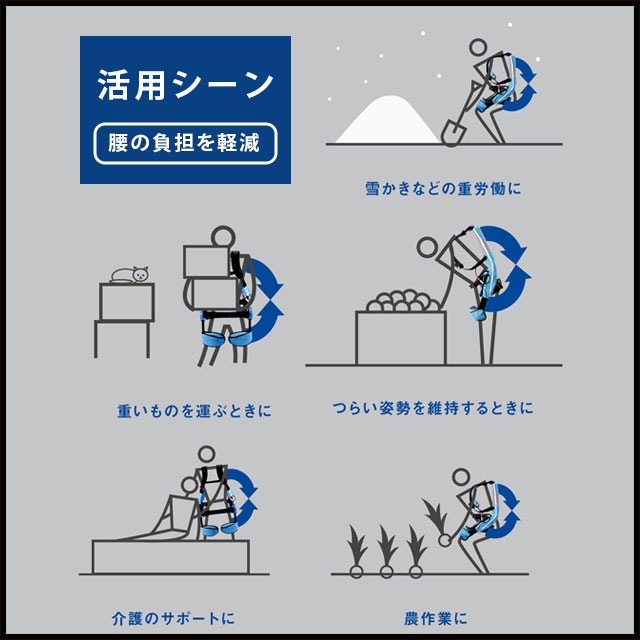 活用シーン

腰の負担を軽減

雪かきなどの重労働に

重いものを運ぶときに

つらい姿勢を維持するときに

介護のサポートに

農作業に