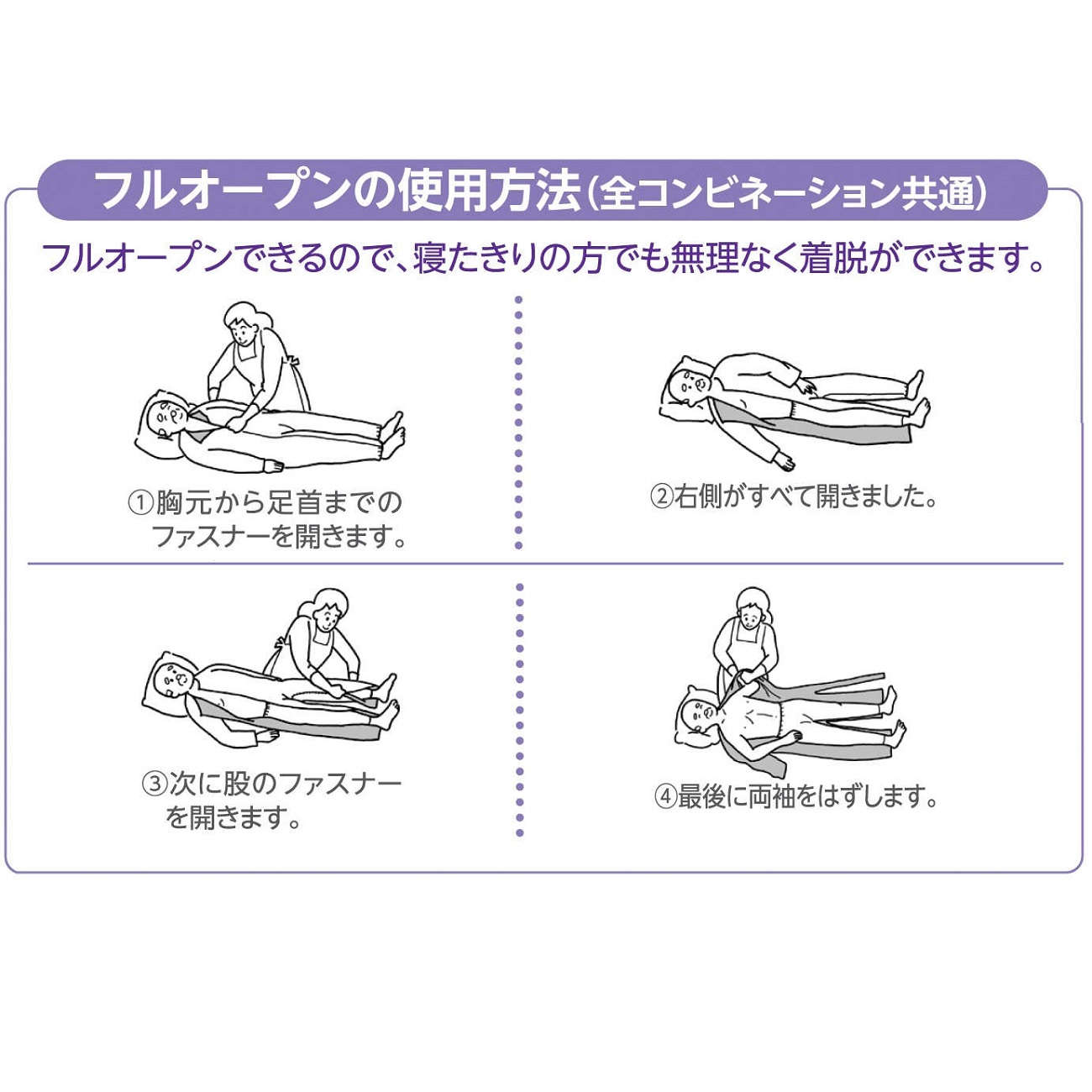 フルオープンの使用方法(全コンビネーション共通)

フルオープンできるので、寝たきりの方でも無理なく着脱ができます。

①胸元から足首までのファスナーを開きます。

②右側がすべて開きました。

③次に股のファスナーを開きます。

④最後に両袖をはずします。