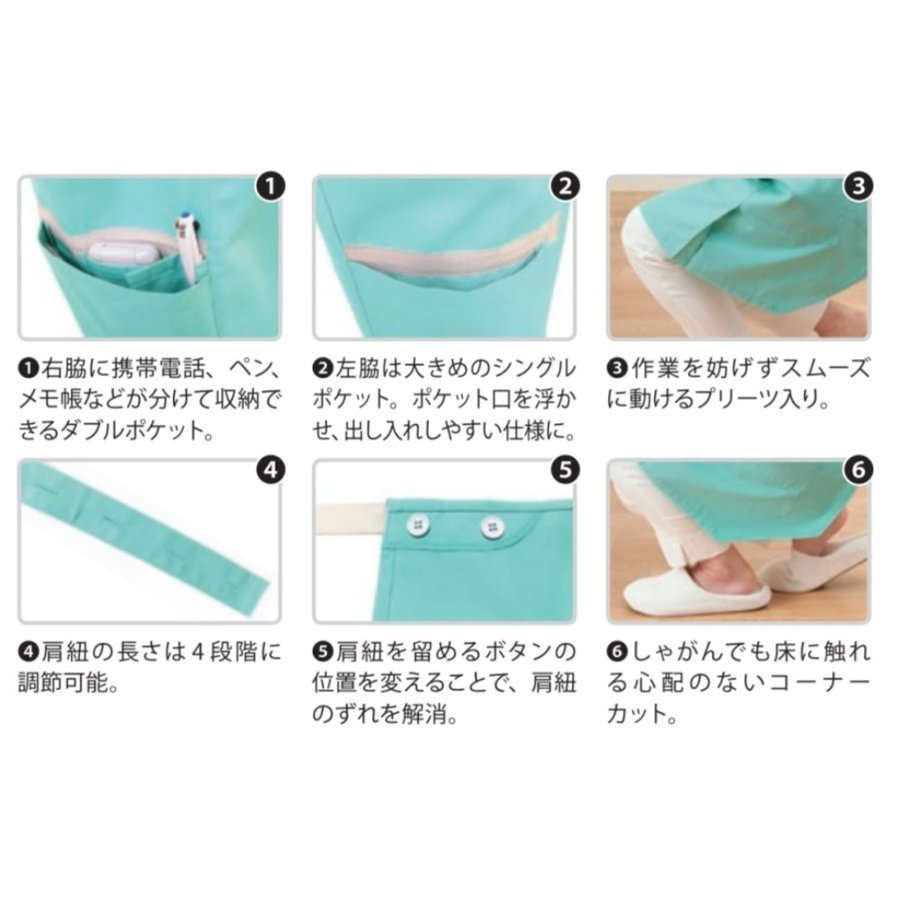 1

2

3

❶右脇に携帯電話、ペン、メモ帳などが分けて収納できるダブルポケット。

❷左脇は大きめのシングルポケット。ポケット口を浮かせ、出し入れしやすい仕様に。

❸作業を妨げずスムーズに動けるプリーツ入り。

4

5

6

❹肩紐の長さは４段階に調節可能。

❺肩紐を留めるボタンの位置を変えることで、肩紐のずれを解消。

❻しゃがんでも床に触れる心配のないコーナーカット。