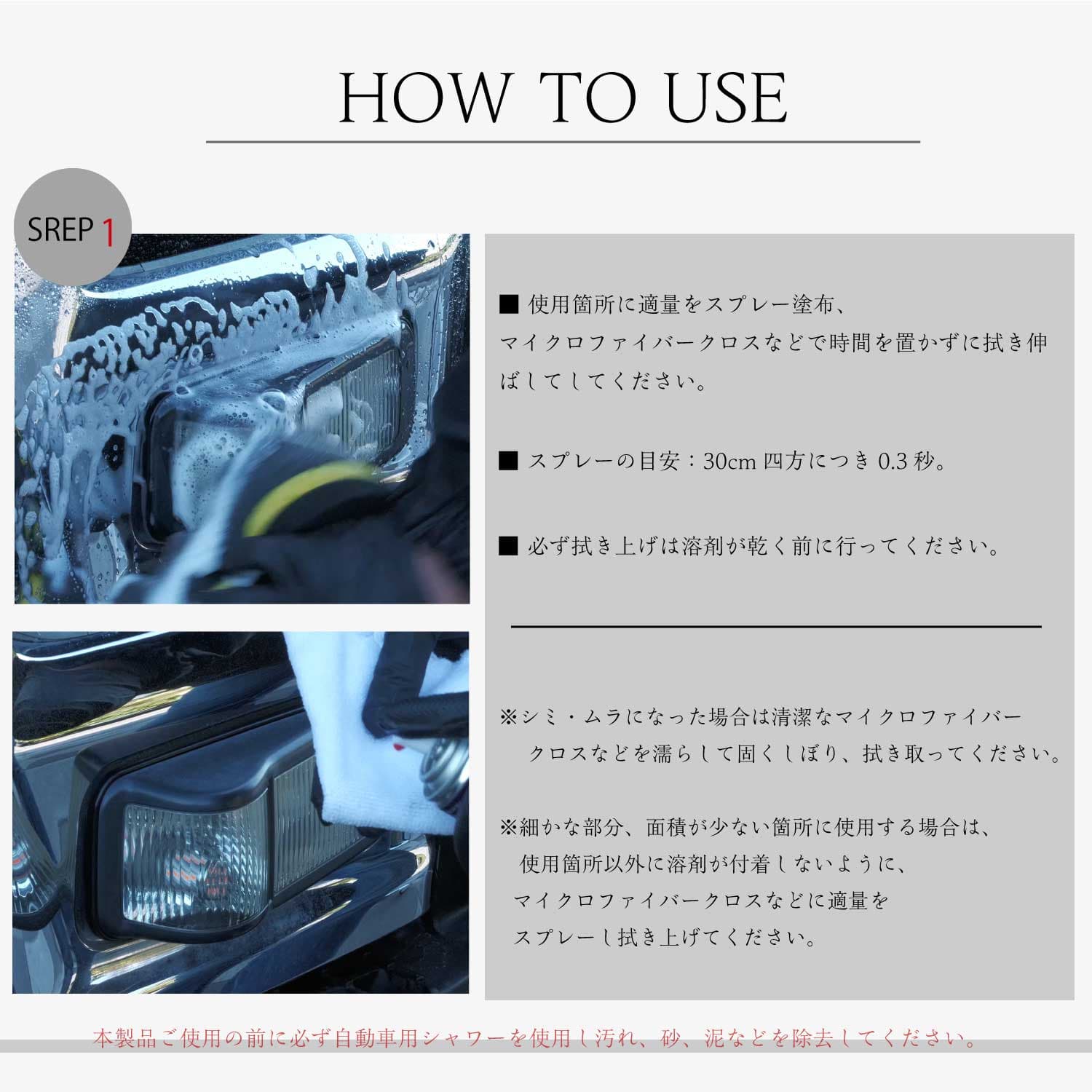 HOW TO USE

SREP 1

■ 使用箇所に適量をスプレー塗布、マイクロファイバークロスなどで時間を置かずに拭き伸ばしてしてください。

■ スプレーの目安：30cm 四方につき 0.3 秒。

■ 必ず拭き上げは溶剤が乾く前に行ってください。

※シミ・ムラになった場合は清潔なマイクロファイバークロスなどを濡らして固くしぼり、拭き取ってください。

※細かな部分、面積が少ない箇所に使用する場合は、使用箇所以外に溶剤が付着しないように、マイクロファイバークロスなどに適量をスプレーし拭き上げてください。

本製品ご使用の前に必ず自動車用シャワーを使用し汚れ、砂、泥などを除去してください。