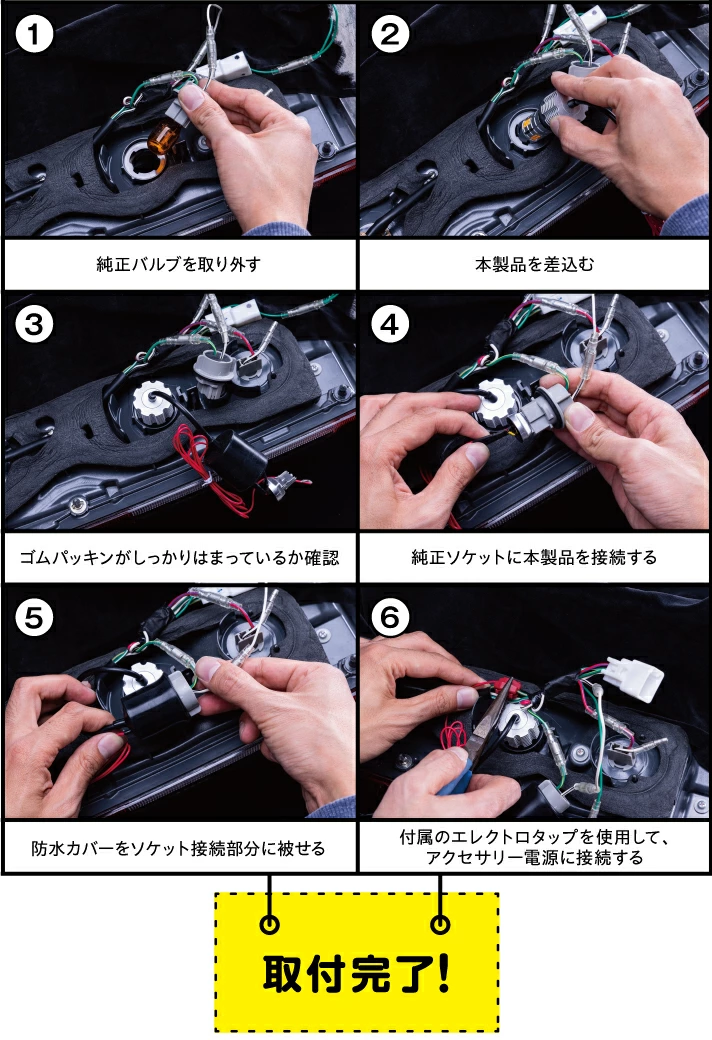 1

純正バルブを取り外す

2

本製品を差込む

3

ゴムパッキンがしっかりはまっているか確認

4

純正ソケットに本製品を接続する

5

防水カバーをソケット接続部分に被せる

6

付属のエレクトロタップを使用して、アクセサリー電源に接続する

取付完了!