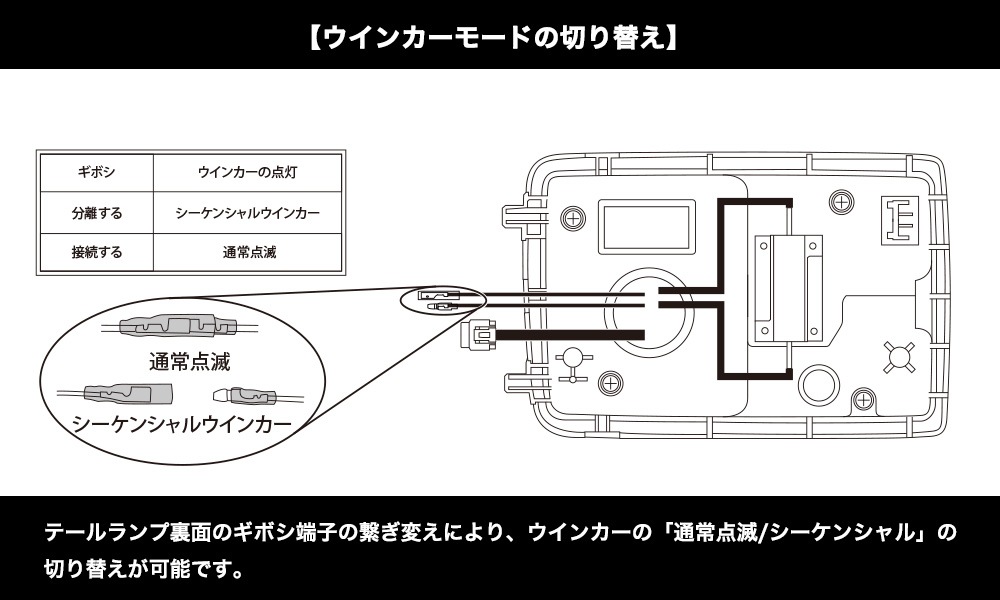 【ウインカーモードの切り替え】

| ギボシ | ウインカーの点灯 |
|---|---|
| 分離する | シーケンシャルウインカー |
| 接続する | 通常点滅 |

通常点滅

シーケンシャルウインカー

テールランプ裏面のギボシ端子の繋ぎ変えにより、ウインカーの「通常点滅/シーケンシャル」の切り替えが可能です。