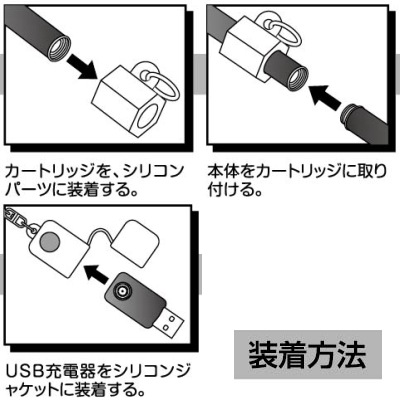 カートリッジを、シリコンパーツに装着する。

本体をカートリッジに取り付ける。

USB充電器をシリコンジャケットに装着する。

装着方法