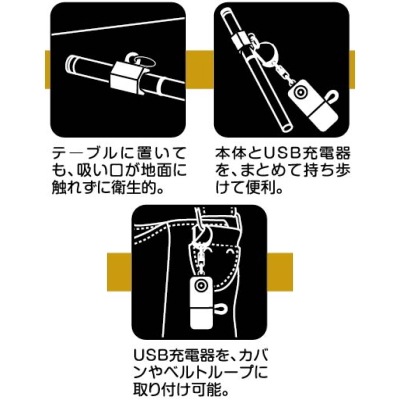 テーブルに置いても、吸い口が地面に触れずに衛生的。

本体とUSB充電器を、まとめて持ち歩けて便利。

USB充電器を、カバンやベルトループに取り付け可能。