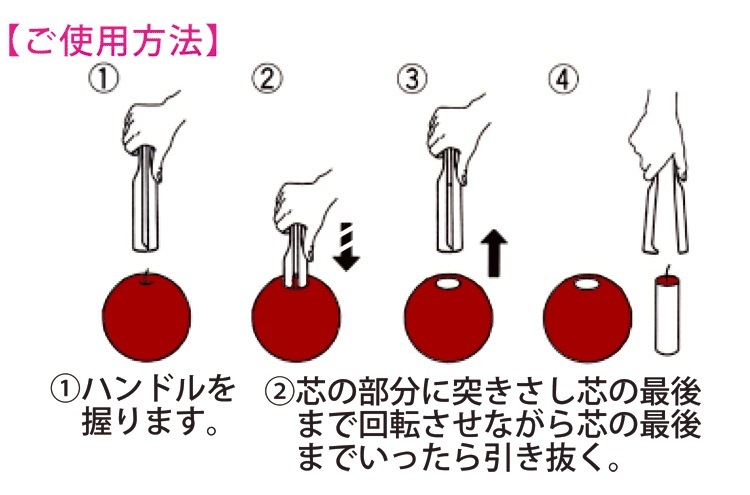 【ご使用方法】

①

②

③

④

①ハンドルを握ります。

②芯の部分に突きさし芯の最後まで回転させながら芯の最後までいったら引き抜く。