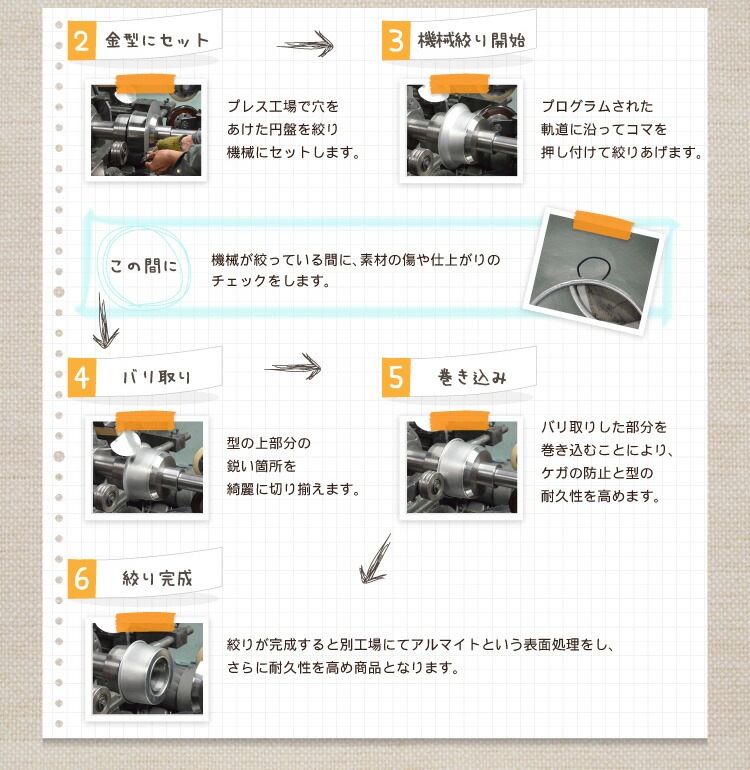 2 金型にセット

プレス工場で穴をあけた円盤を絞り機械にセットします。

3 機械絞り開始

プログラムされた軌道に沿ってコマを押し付けて絞りあげます。

この間に

機械が絞っている間に、素材の傷や仕上がりのチェックをします。

4 バリ取り

型の上部分の鋭い箇所を綺麗に切り揃えます。

5 巻き込み

バリ取りした部分を巻き込むことにより、ケガの防止と型の耐久性を高めます。

6 絞り完成

絞りが完成すると別工場にてアルマイトという表面処理をし、さらに耐久性を高め商品となります。