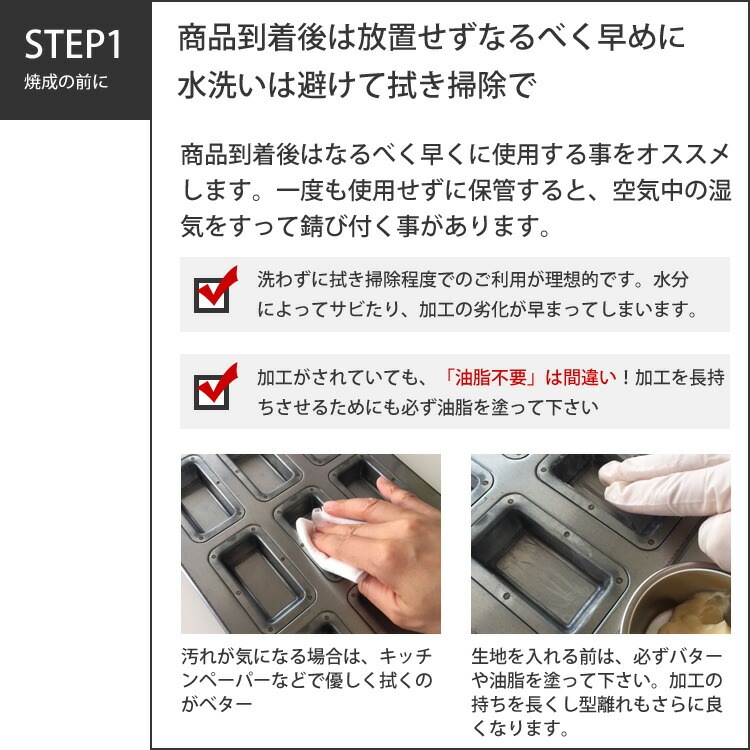 STEP1
焼成の前に

商品到着後は放置せずなるべく早めに
水洗いは避けて拭き掃除で

商品到着後はなるべく早くに使用する事をオススメします。一度も使用せずに保管すると、空気中の湿気をすって錆び付く事があります。

洗わずに拭き掃除程度でのご利用が理想的です。水分によってサビたり、加工の劣化が早まってしまいます。

加工がされていても、「油脂不要」は間違い！加工を長持ちさせるためにも必ず油脂を塗って下さい

汚れが気になる場合は、キッチンペーパーなどで優しく拭くのがベター

生地を入れる前は、必ずバターや油脂を塗って下さい。加工の持ちを長くし型離れもさらに良くなります。