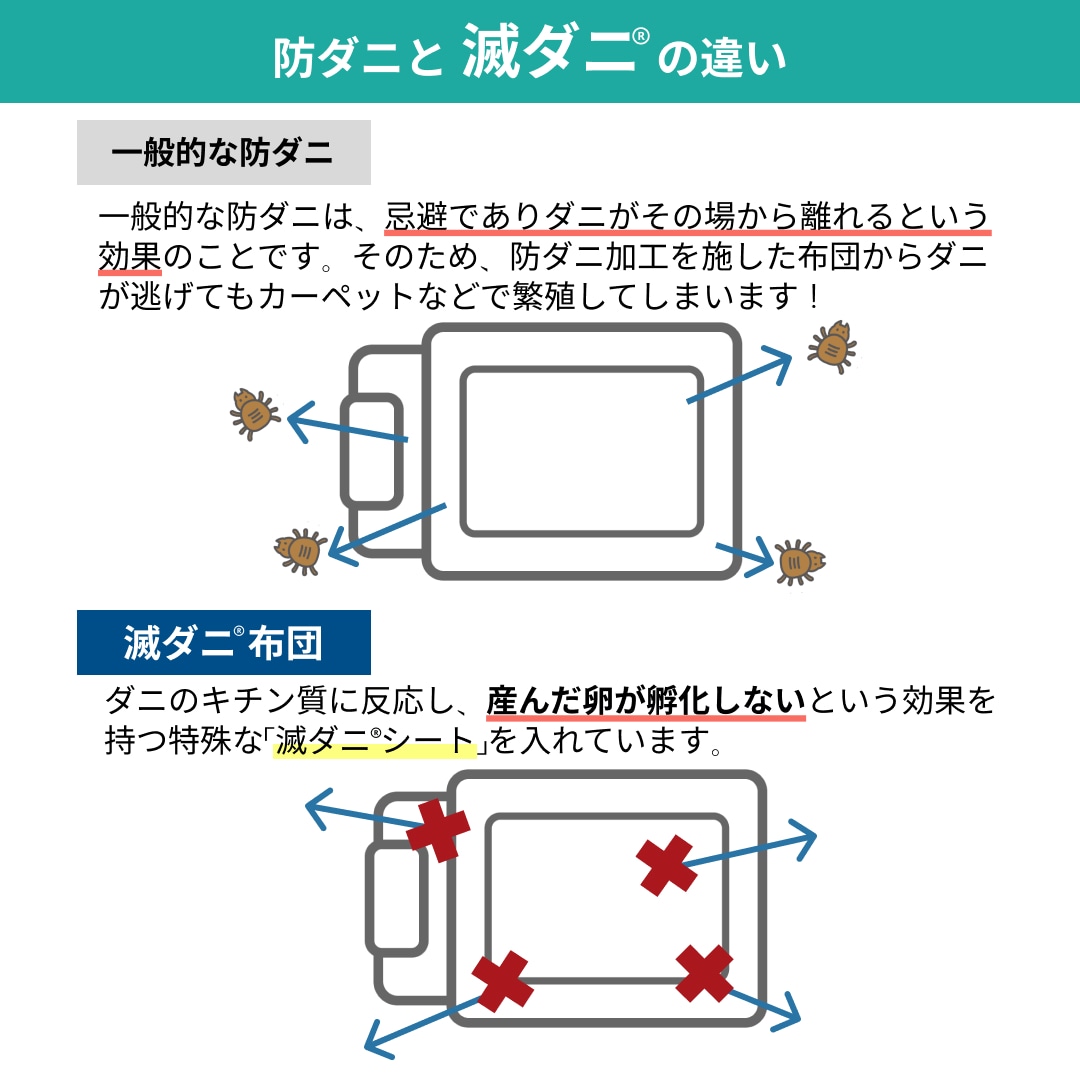 防ダニと 滅ダニ® の違い

一般的な防ダニ

一般的な防ダニは、忌避でありダニがその場から離れるという効果のことです。そのため、防ダニ加工を施した布団からダニが逃げてもカーペットなどで繁殖してしまいます！

滅ダニ®布団

ダニのキチン質に反応し、産んだ卵が孵化しないという効果を持つ特殊な「滅ダニ®シート」を入れています。