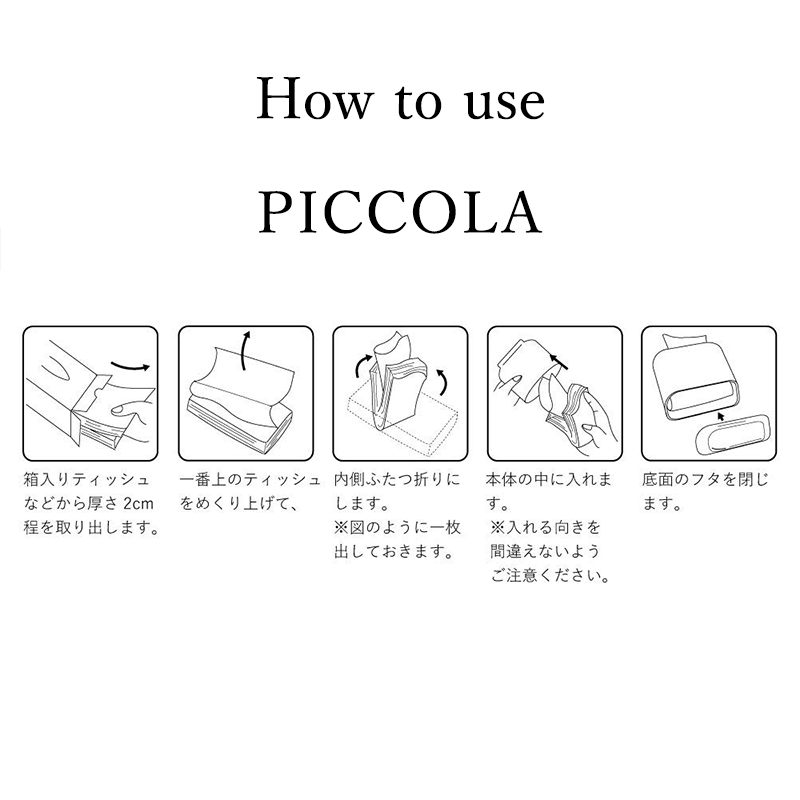 How to use

PICCOLA

箱入りティッシュなどから厚さ 2cm 程を取り出します。

一番上のティッシュをめくり上げて、

内側ふたつ折りにします。
※図のように一枚出しておきます。

本体の中に入れます。
※入れる向きを間違えないようご注意ください。

底面のフタを閉じます。