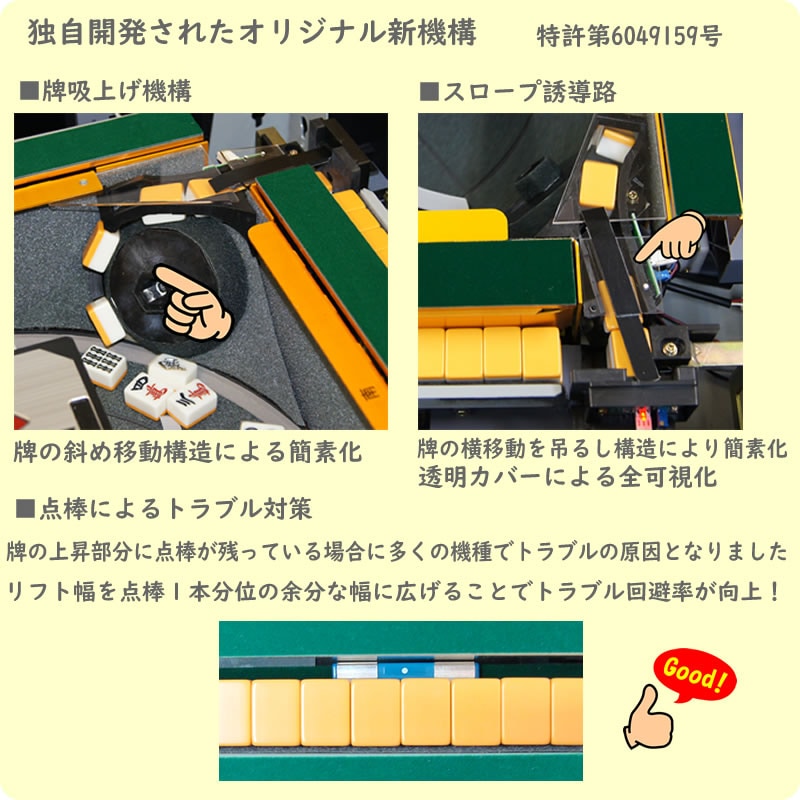 独自開発されたオリジナル新機構　特許第6049159号

■牌吸上げ機構

牌の斜め移動構造による簡素化

■スロープ誘導路

牌の横移動を吊るし構造により簡素化
透明カバーによる全可視化

■点棒によるトラブル対策

牌の上昇部分に点棒が残っている場合に多くの機種でトラブルの原因となりました
リフト幅を点棒１本分位の余分な幅に広げることでトラブル回避率が向上！

Good!