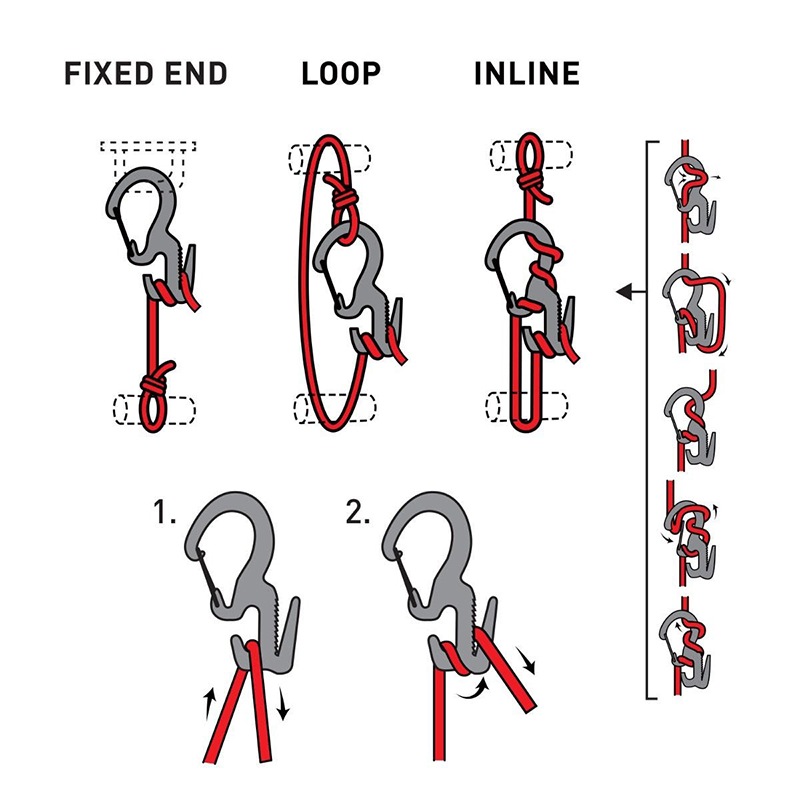 FIXED END LOOP INLINE

1.

2.