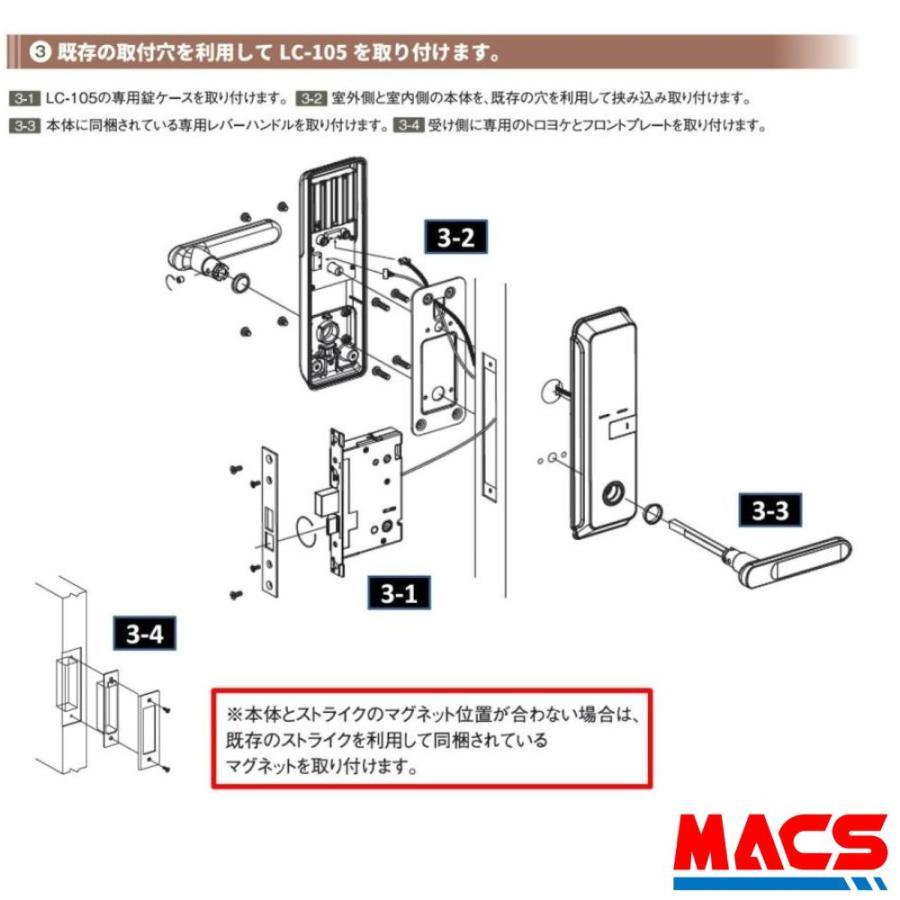 ❸ 既存の取付穴を利用して LC-105 を取り付けます。

3-1 LC-105の専用錠ケースを取り付けます。 3-2 室外側と室内側の本体を、既存の穴を利用して挟み込み取り付けます。

3-3 本体に同梱されている専用レバーハンドルを取り付けます。 3-4 受け側に専用のトロヨケとフロントプレートを取り付けます。

3-2

3-3

3-1

3-4

※本体とストライクのマグネット位置が合わない場合は、既存のストライクを利用して同梱されているマグネットを取り付けます。

MACS