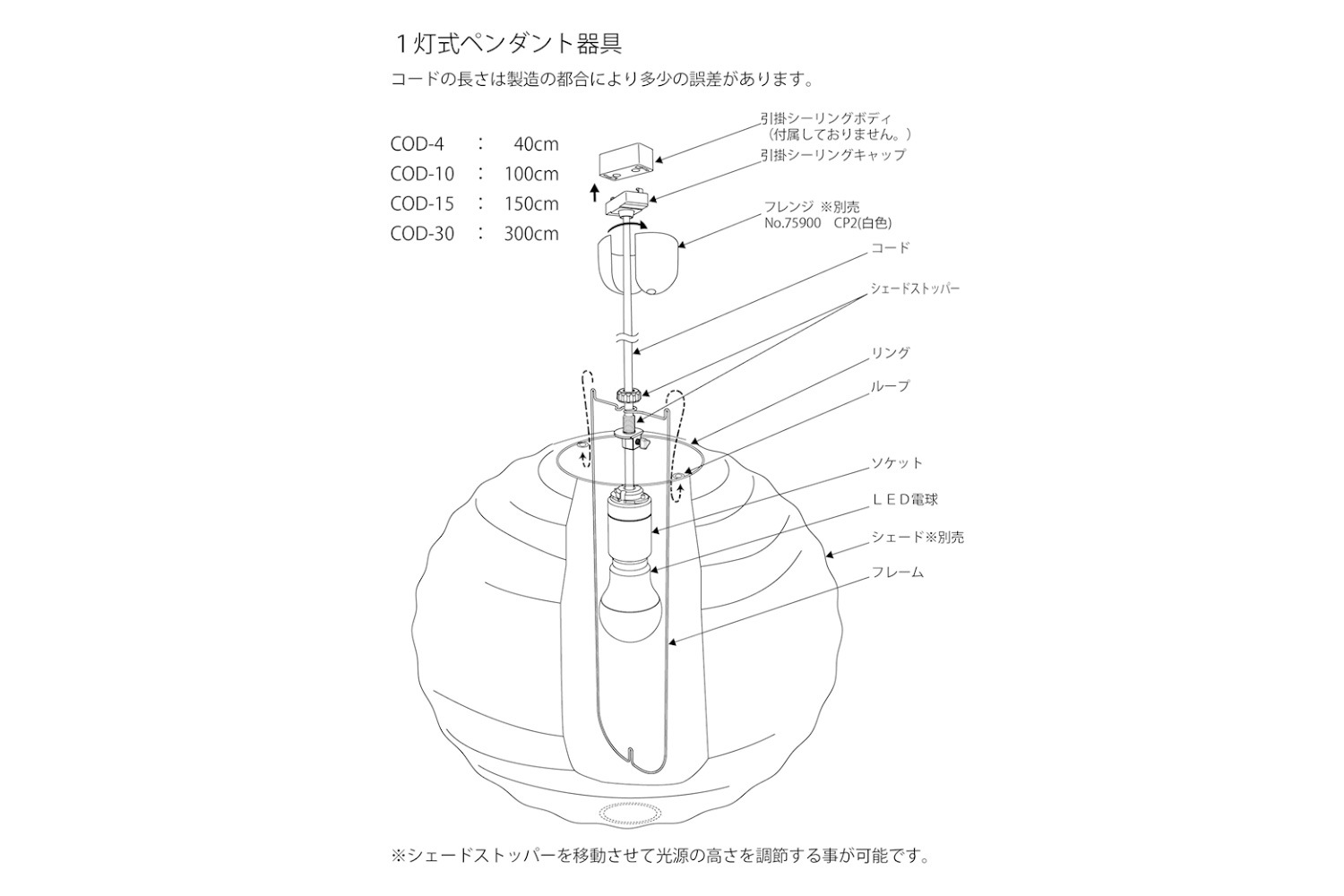 １灯式ペンダント器具

コードの長さは製造の都合により多少の誤差があります。

COD-4　：　40cm
COD-10　：　100cm
COD-15　：　150cm
COD-30　：　300cm

引掛シーリングボディ
（付属しておりません。）

引掛シーリングキャップ

フレンジ ※別売
No.75900　CP2(白色)

コード

シェードストッパー

リング

ループ

ソケット

ＬＥＤ電球

シェード※別売

フレーム

※シェードストッパーを移動させて光源の高さを調節する事が可能です。