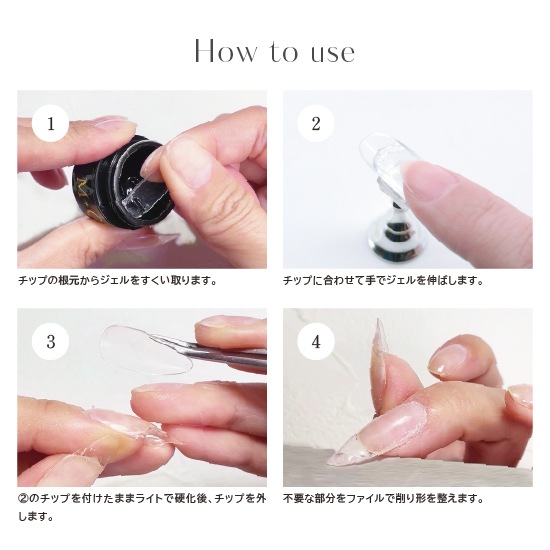 How to use

1

チップの根元からジェルをすくい取ります。

2

チップに合わせて手でジェルを伸ばします。

3

②のチップを付けたままライトで硬化後、チップを外します。

4

不要な部分をファイルで削り形を整えます。