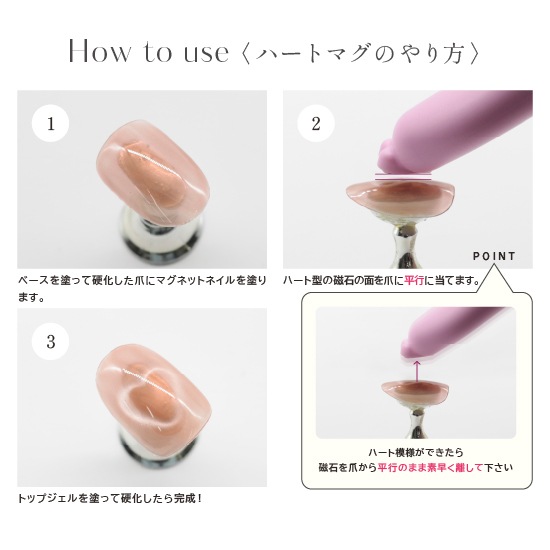 How to use〈ハートマグのやり方〉

1

ベースを塗って硬化した爪にマグネットネイルを塗ります。

2

ハート型の磁石の面を爪に平行に当てます。

POINT

ハート模様ができたら
磁石を爪から平行のまま素早く離して下さい

3

トップジェルを塗って硬化したら完成！