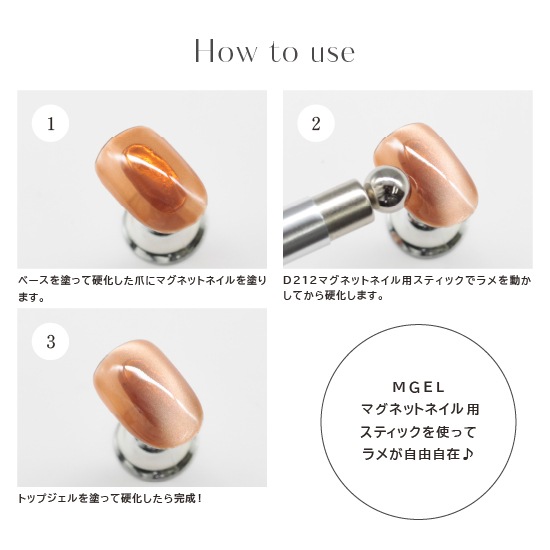 How to use

1

ベースを塗って硬化した爪にマグネットネイルを塗ります。

2

D212マグネットネイル用スティックでラメを動かしてから硬化します。

3

トップジェルを塗って硬化したら完成！

MGEL
マグネットネイル用
スティックを使って
ラメが自由自在♪