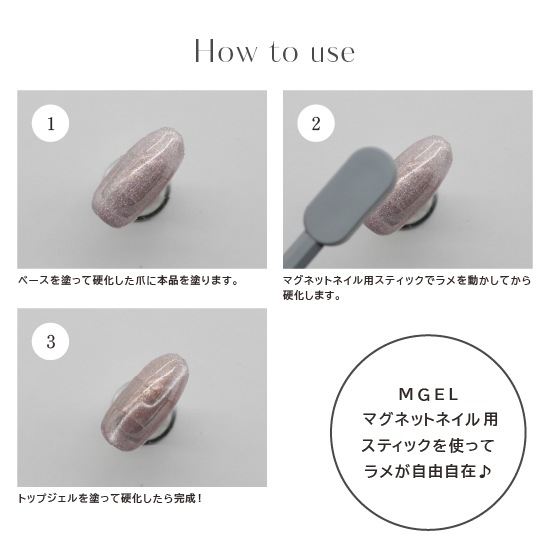 How to use

1

ベースを塗って硬化した爪に本品を塗ります。

2

マグネットネイル用スティックでラメを動かしてから硬化します。

3

トップジェルを塗って硬化したら完成！

MGEL
マグネットネイル用
スティックを使って
ラメが自由自在♪