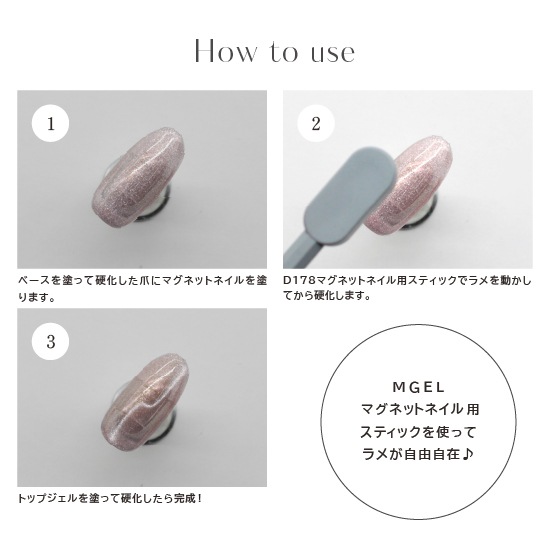 How to use

1

ベースを塗って硬化した爪にマグネットネイルを塗ります。

2

D178マグネットネイル用スティックでラメを動かしてから硬化します。

3

トップジェルを塗って硬化したら完成！

MGEL
マグネットネイル用
スティックを使って
ラメが自由自在♪