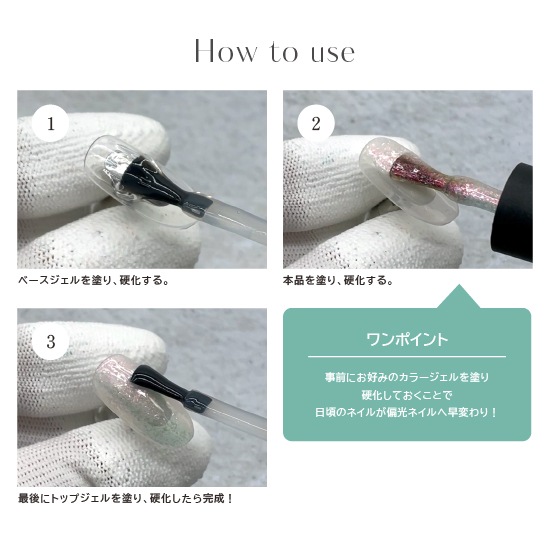 How to use

1

ベースジェルを塗り、硬化する。

2

本品を塗り、硬化する。

3

最後にトップジェルを塗り、硬化したら完成！

ワンポイント

事前にお好みのカラージェルを塗り
硬化しておくことで
日頃のネイルが偏光ネイルへ早変わり！