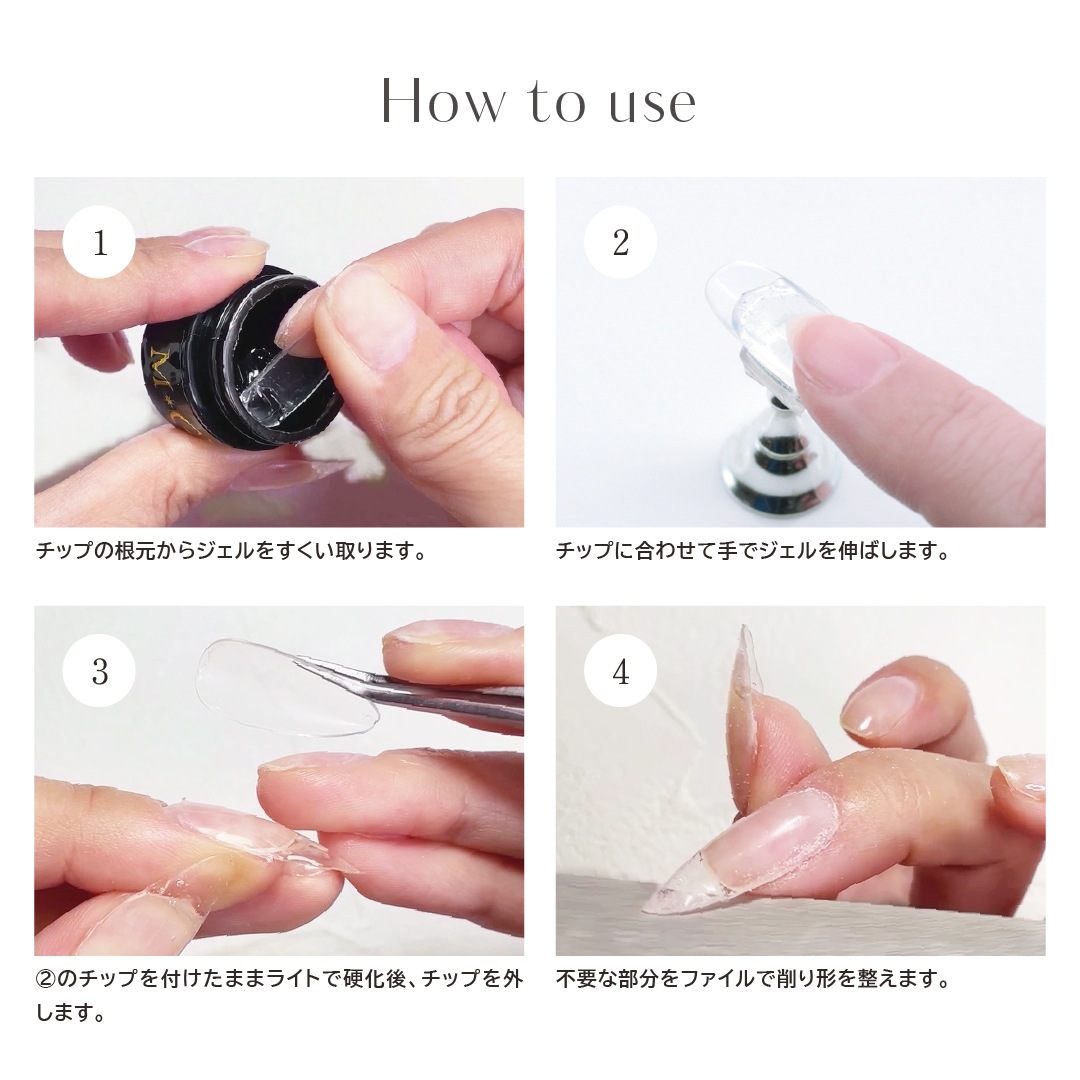 How to use

1

チップの根元からジェルをすくい取ります。

2

チップに合わせて手でジェルを伸ばします。

3

②のチップを付けたままライトで硬化後、チップを外します。

4

不要な部分をファイルで削り形を整えます。