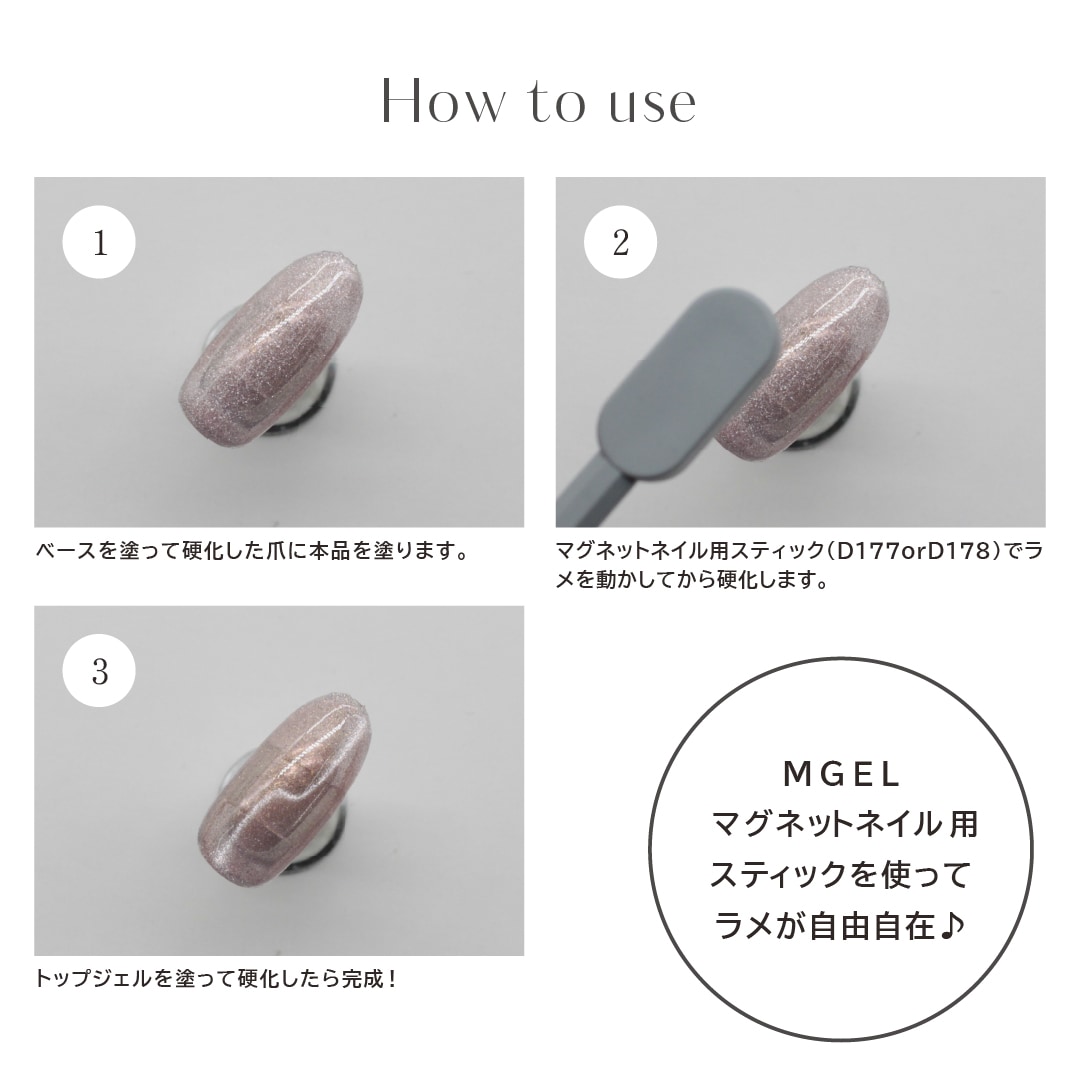 How to use

1

ベースを塗って硬化した爪に本品を塗ります。

2

マグネットネイル用スティック（D177orD178）でラメを動かしてから硬化します。

3

トップジェルを塗って硬化したら完成！

MGEL
マグネットネイル用
スティックを使って
ラメが自由自在♪