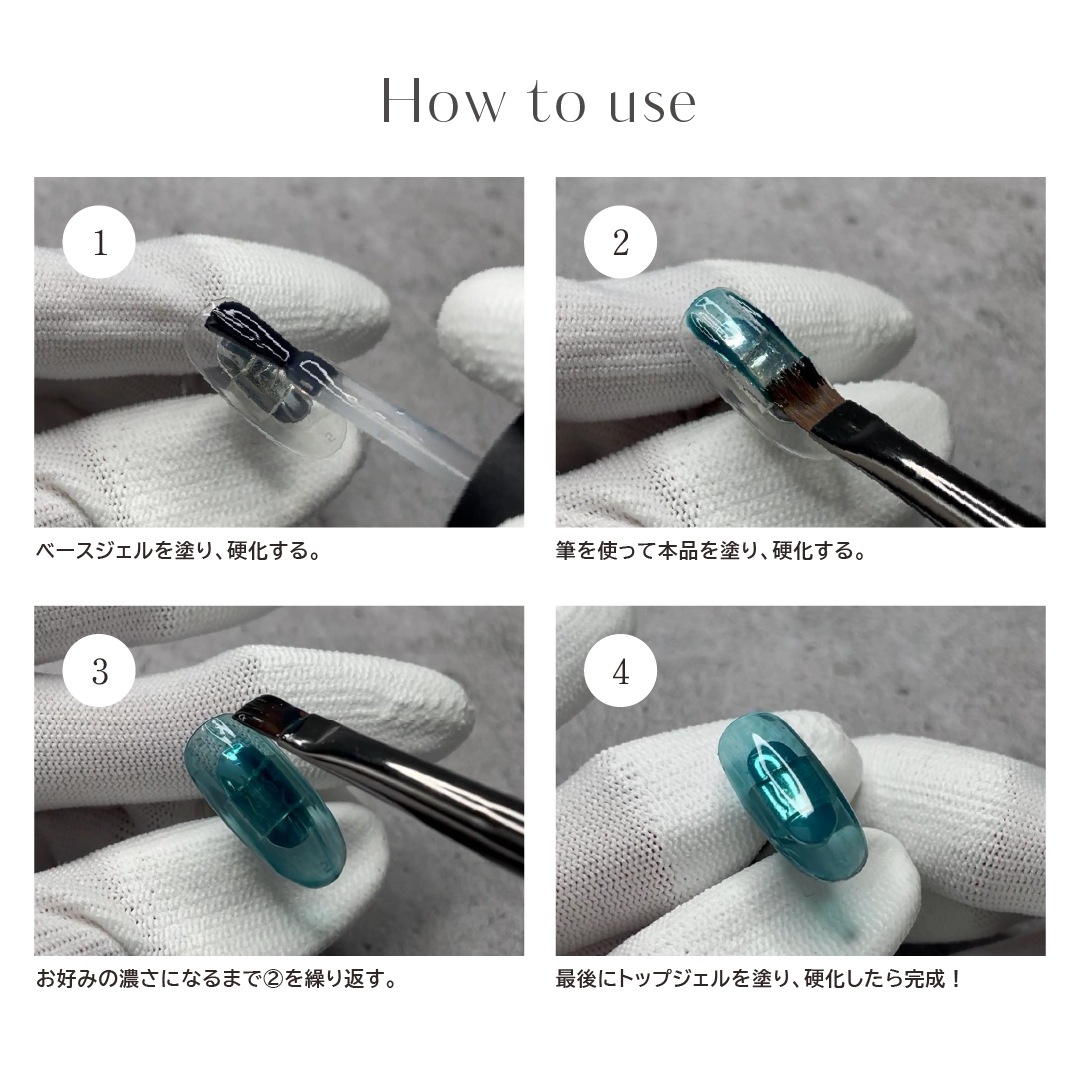 How to use

1

ベースジェルを塗り、硬化する。

2

筆を使って本品を塗り、硬化する。

3

お好みの濃さになるまで②を繰り返す。

4

最後にトップジェルを塗り、硬化したら完成！