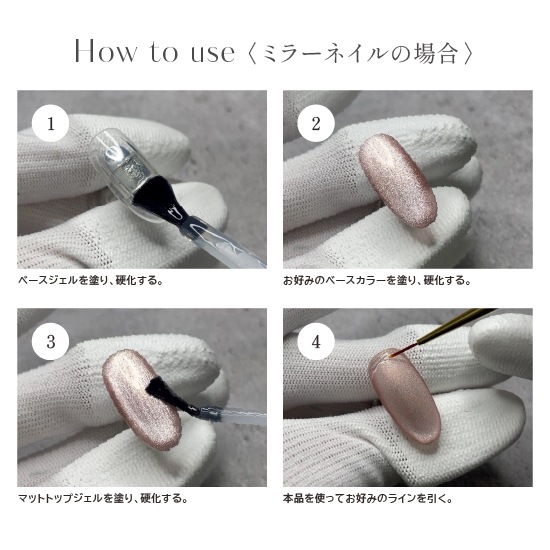 How to use〈ミラーネイルの場合〉

1

ベースジェルを塗り、硬化する。

2

お好みのベースカラーを塗り、硬化する。

3

マットトップジェルを塗り、硬化する。

4

本品を使ってお好みのラインを引く。