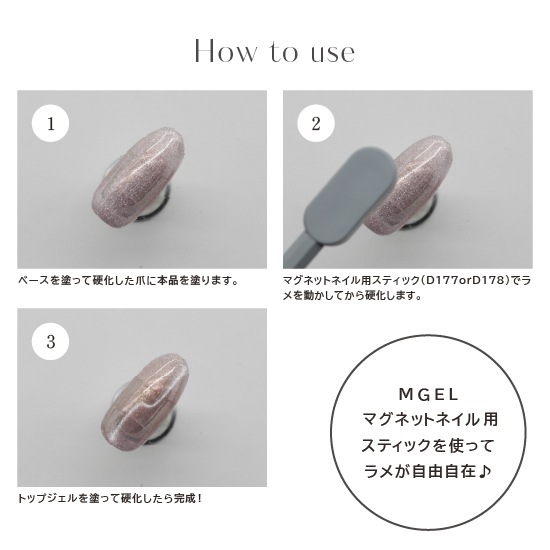 How to use

1

ベースを塗って硬化した爪に本品を塗ります。

2

マグネットネイル用スティック（D177orD178）でラメを動かしてから硬化します。

3

トップジェルを塗って硬化したら完成！

MGEL
マグネットネイル用
スティックを使って
ラメが自由自在♪