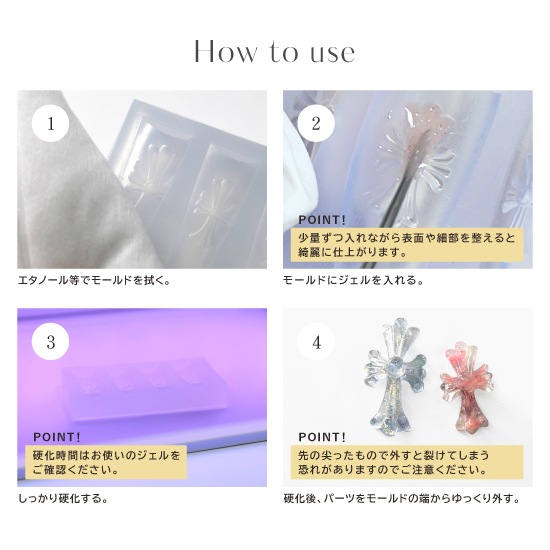 How to use

1

エタノール等でモールドを拭く。

2

POINT!

少量ずつ入れながら表面や細部を整えると綺麗に仕上がります。

モールドにジェルを入れる。

3

POINT!

硬化時間はお使いのジェルをご確認ください。

しっかり硬化する。

4

POINT!

先の尖ったもので外すと裂けてしまう恐れがありますのでご注意ください。

硬化後、パーツをモールドの端からゆっくり外す。