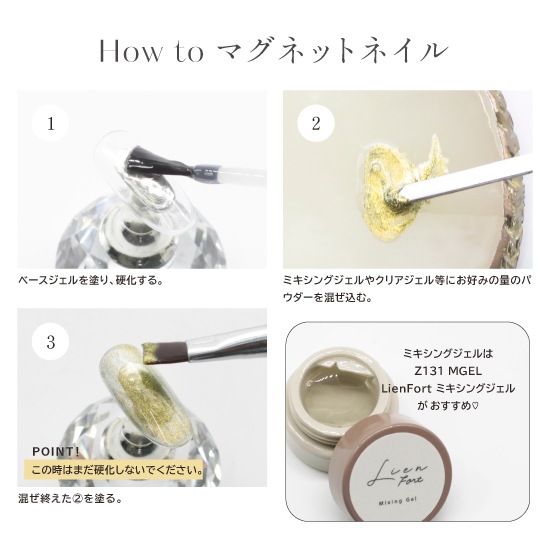 How to マグネットネイル

1

ベースジェルを塗り、硬化する。

2

ミキシングジェルやクリアジェル等にお好みの量のパウダーを混ぜ込む。

3

POINT!
この時はまだ硬化しないでください。

混ぜ終えた②を塗る。

ミキシングジェルは
Z131 MGEL
LienFort ミキシングジェル
が おすすめ♡

Lien Fort

Mixing Gel